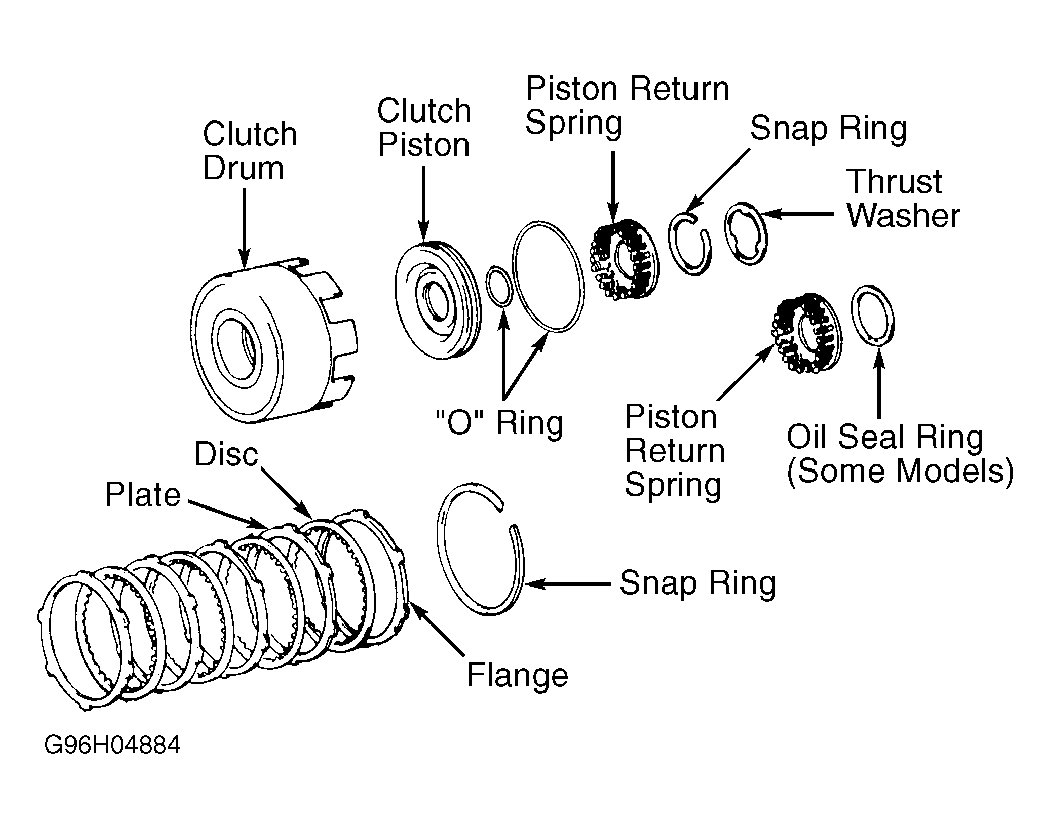 Clutch Drum

Clutch Piston

Piston Return Spring

Snap Ring

Thrust Washer

"O" Ring

Piston Return Spring

Oil Seal Ring (Some Models)

Disc

Plate

Snap Ring

Flange

G96H04884