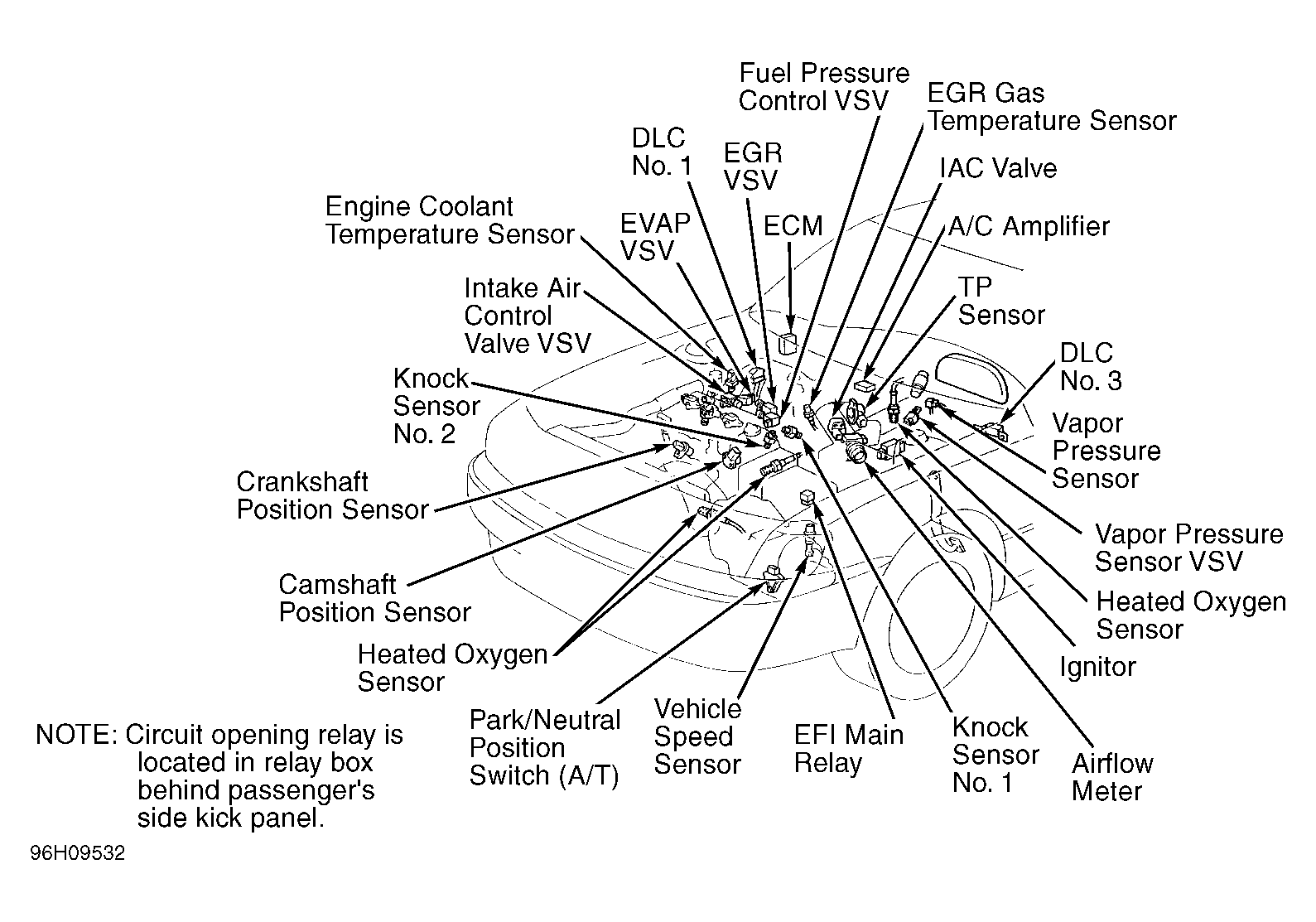 Fuel Pressure Control VSV

EGR Gas Temperature Sensor

DLC No. 1

EGR VSV

IAC Valve

Engine Coolant Temperature Sensor

EVAP VSV

ECM

A/C Amplifier

Intake Air Control Valve VSV

TP Sensor

Knock Sensor No. 2

DLC No. 3

Vapor Pressure Sensor

Crankshaft Position Sensor

Vapor Pressure Sensor VSV

Camshaft Position Sensor

Heated Oxygen Sensor

Heated Oxygen Sensor

Ignitor

Park/Neutral Position Switch (A/T)

Vehicle Speed Sensor

EFI Main Relay

Knock Sensor No. 1

Airflow Meter

NOTE: Circuit opening relay is located in relay box behind passenger's side kick panel.

96H09532