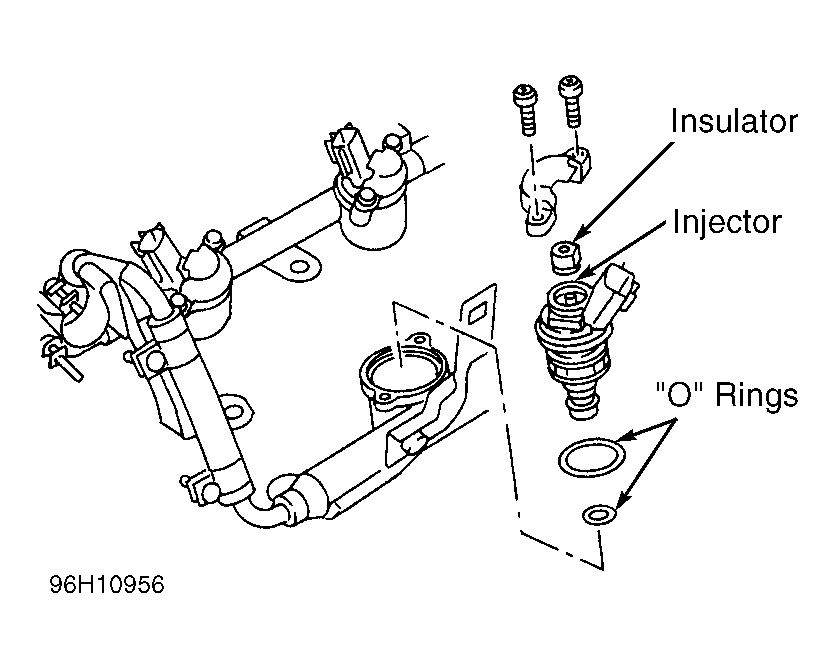 Insulator

Injector

"O" Rings

96H10956