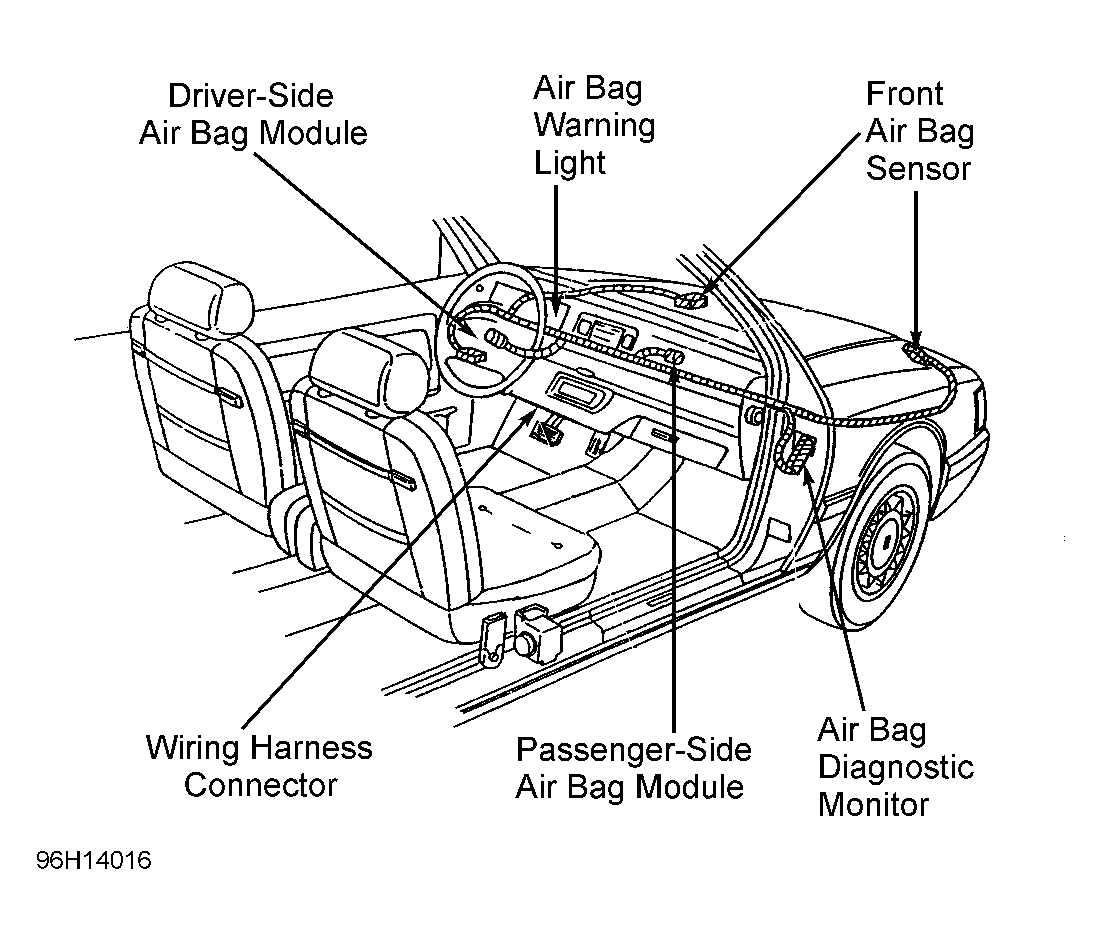 Driver-Side Air Bag Module

Air Bag Warning Light

Front Air Bag Sensor

Wiring Harness Connector

Passenger-Side Air Bag Module

Air Bag Diagnostic Monitor

96H14016