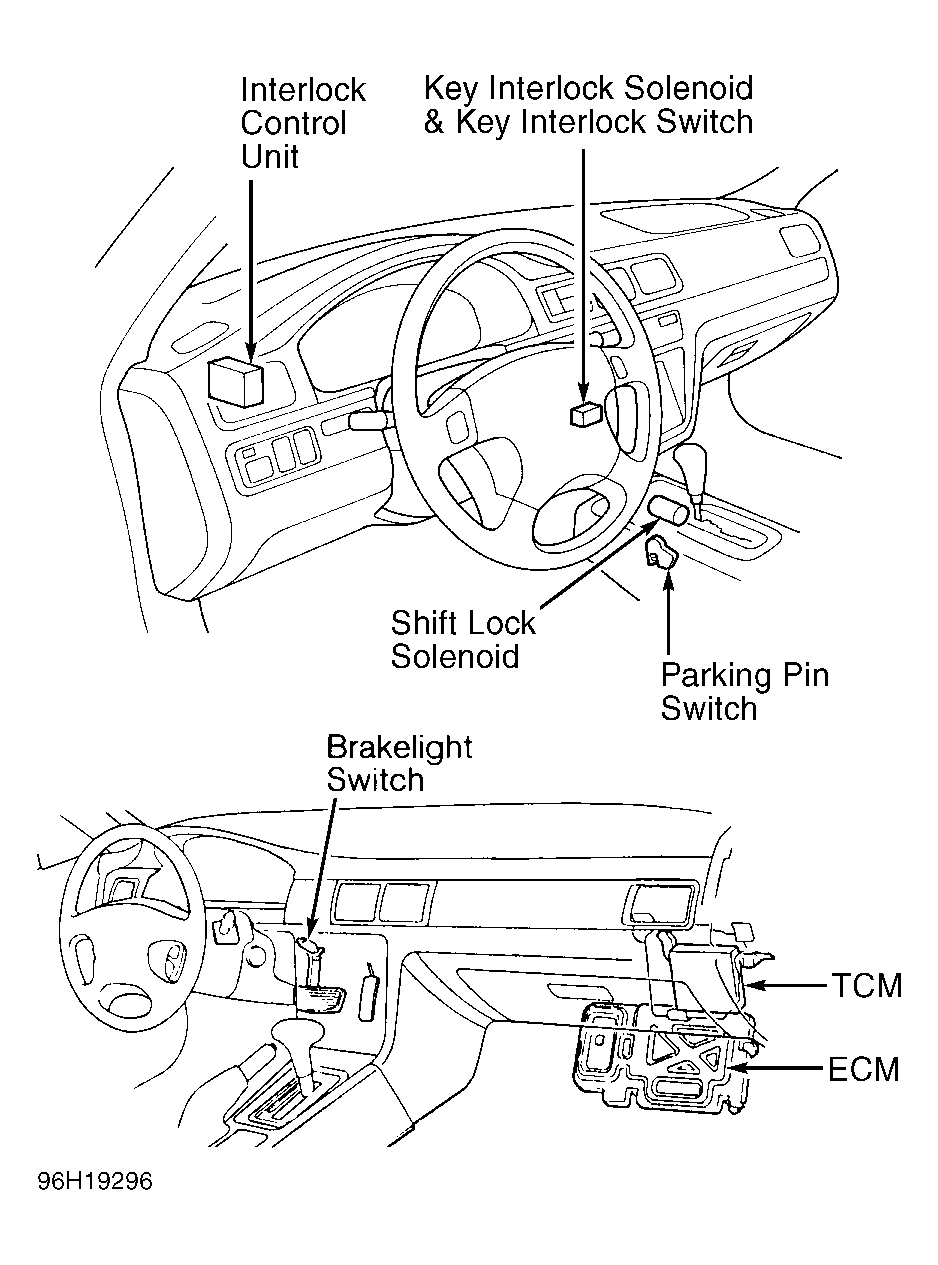 Interlock Control Unit

Key Interlock Solenoid & Key Interlock Switch

Shift Lock Solenoid

Parking Pin Switch

Brakelight Switch

TCM

ECM

96H19296