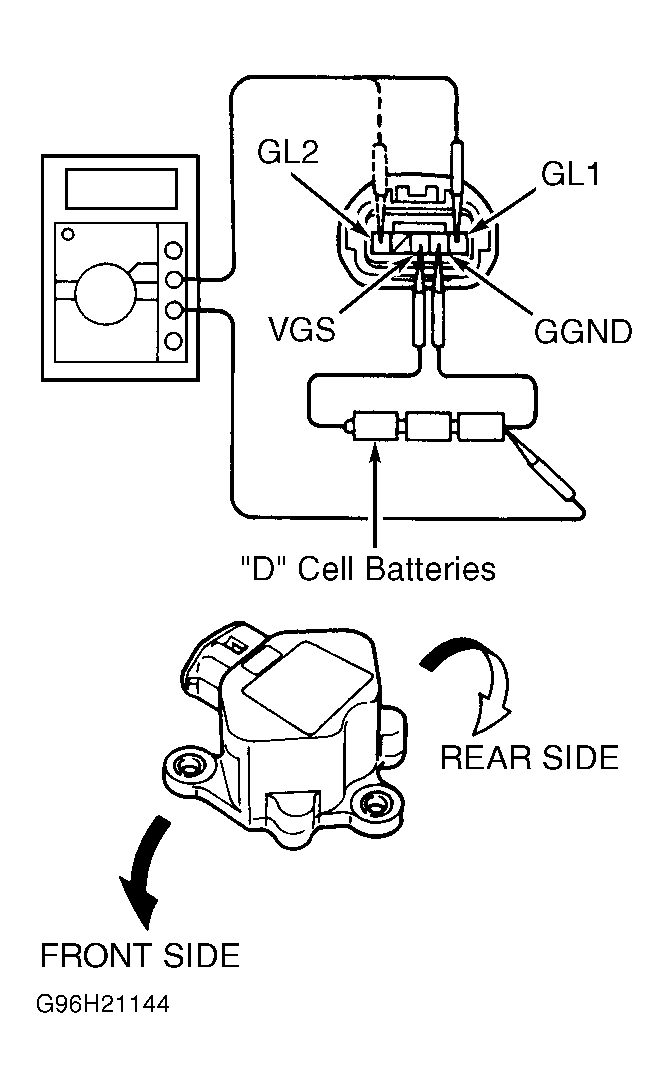 GL2
GL1
VGS
GGND
"D" Cell Batteries
REAR SIDE
FRONT SIDE
G96H21144