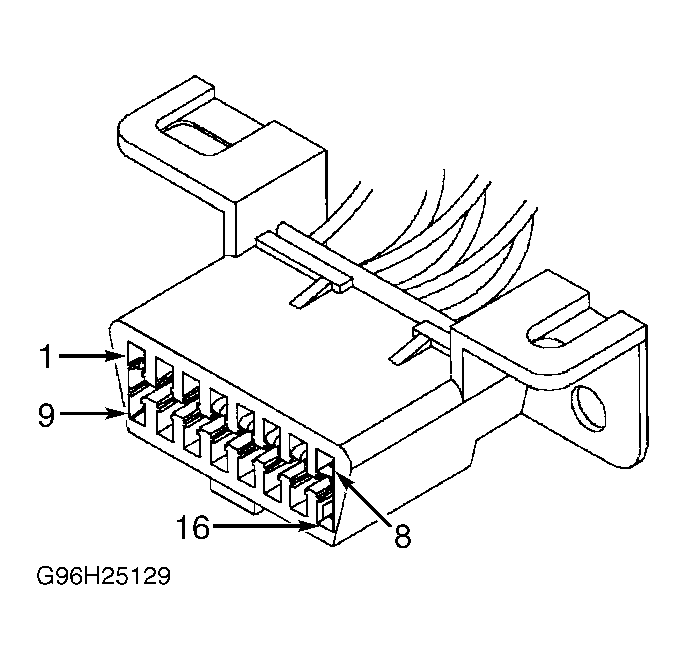 1
9
16
8
G96H25129