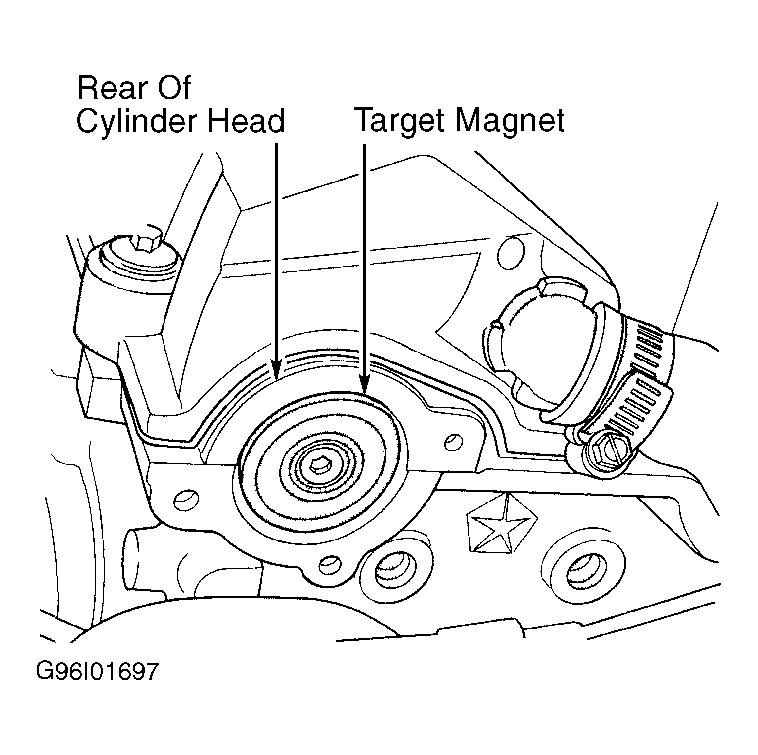 Rear Of Cylinder Head

Target Magnet

G96I01697