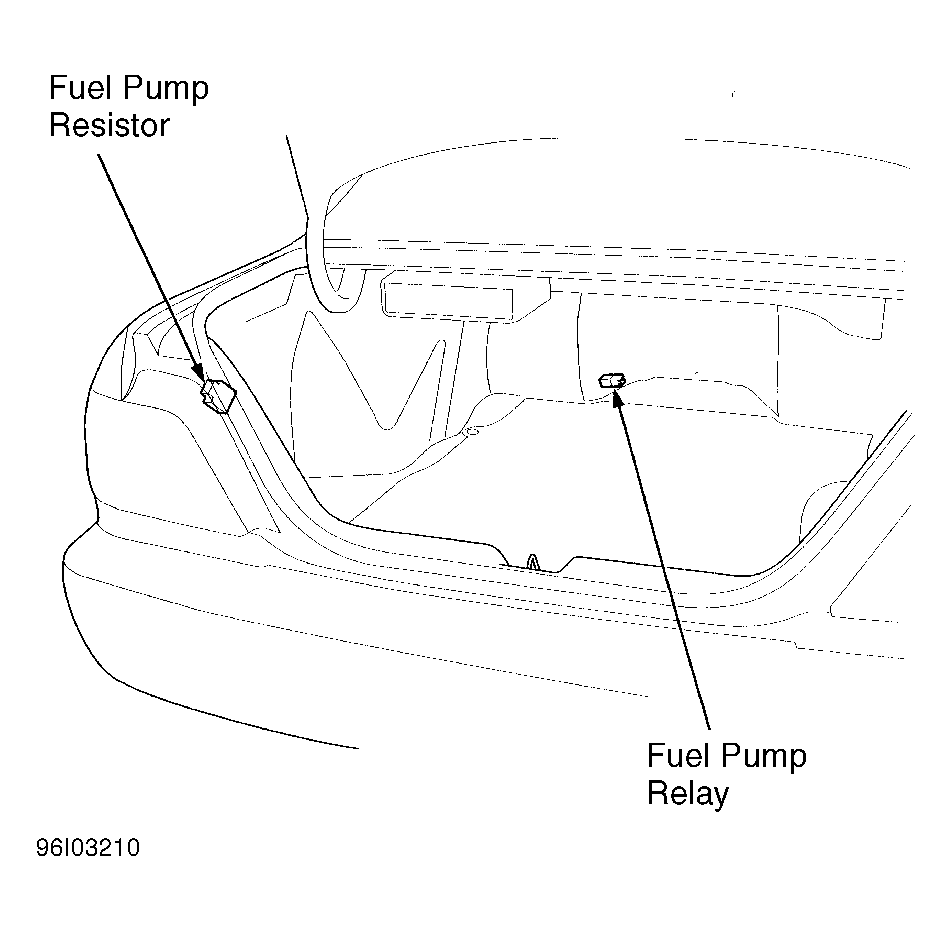 Fuel Pump Resistor

Fuel Pump Relay

96I03210