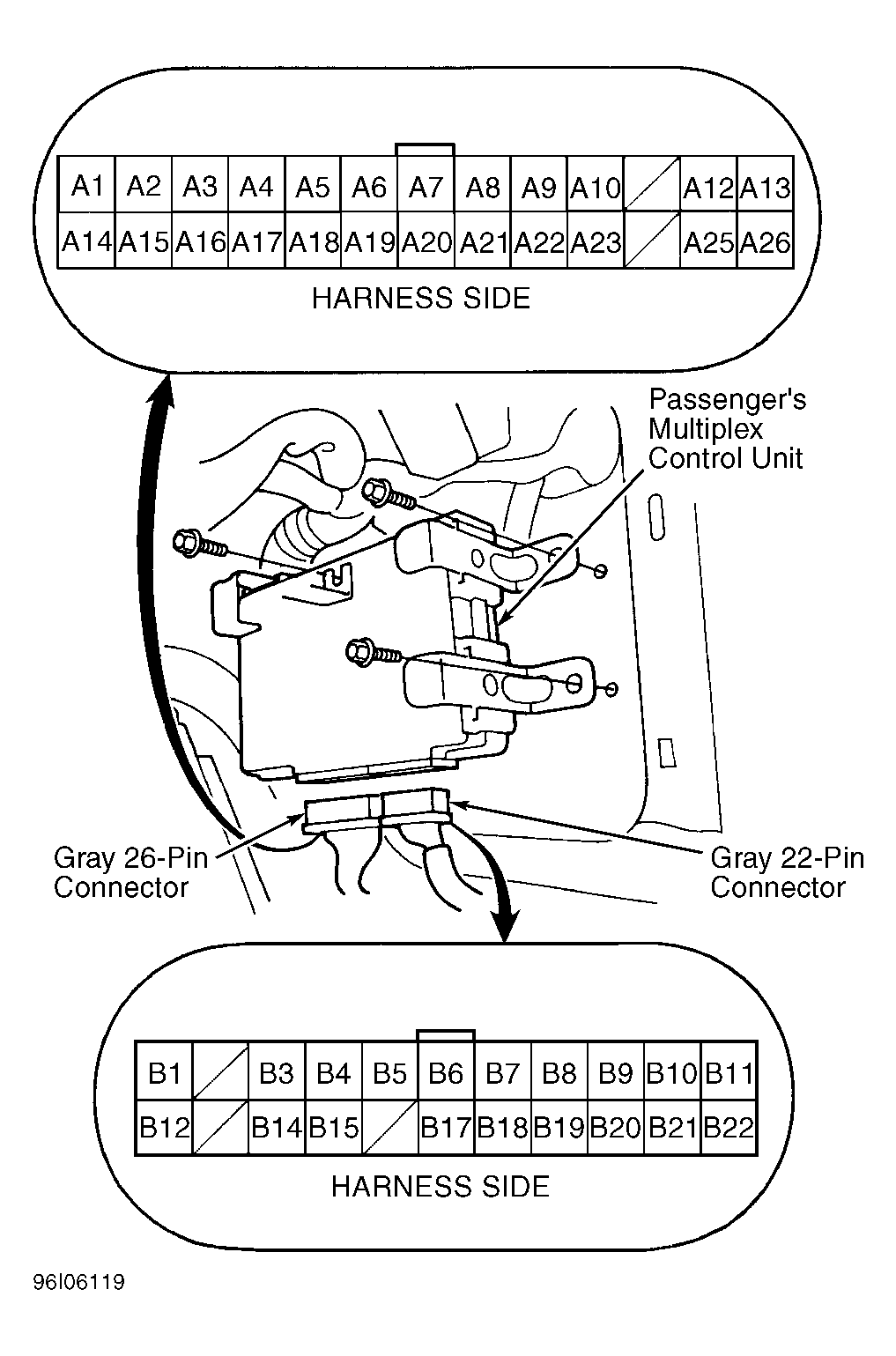 | A1 | A2 | A3 | A4 | A5 | A6 | A7 | A8 | A9 | A10 | | A12 | A13 |
|---|---|---|---|---|---|---|---|---|---|---|---|---|
| A14 | A15 | A16 | A17 | A18 | A19 | A20 | A21 | A22 | A23 | | A25 | A26 |

HARNESS SIDE

Passenger's Multiplex Control Unit

Gray 26-Pin Connector

Gray 22-Pin Connector

| B1 | | B3 | B4 | B5 | B6 | B7 | B8 | B9 | B10 | B11 |
|---|---|---|---|---|---|---|---|---|---|---|
| B12 | | B14 | B15 | | B17 | B18 | B19 | B20 | B21 | B22 |

HARNESS SIDE

96I06119