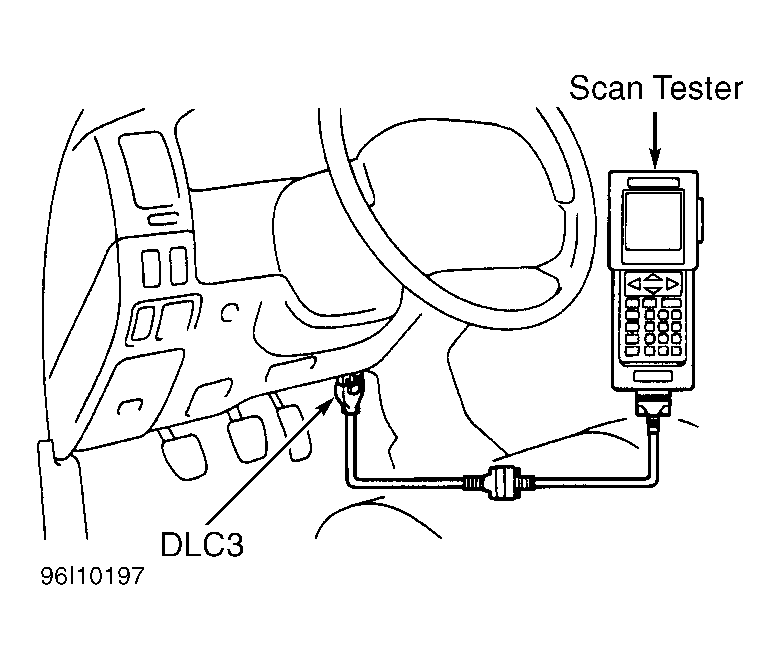 Scan Tester

DLC3

96I10197