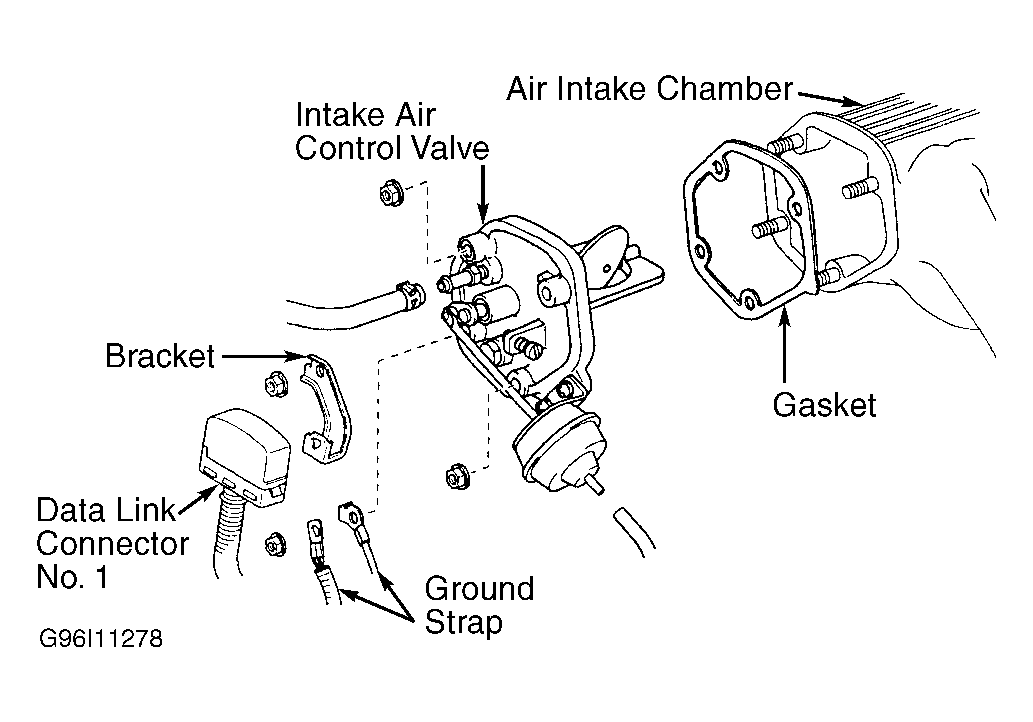 Air Intake Chamber

Intake Air Control Valve

Bracket

Gasket

Data Link Connector No. 1

Ground Strap

G96I11278