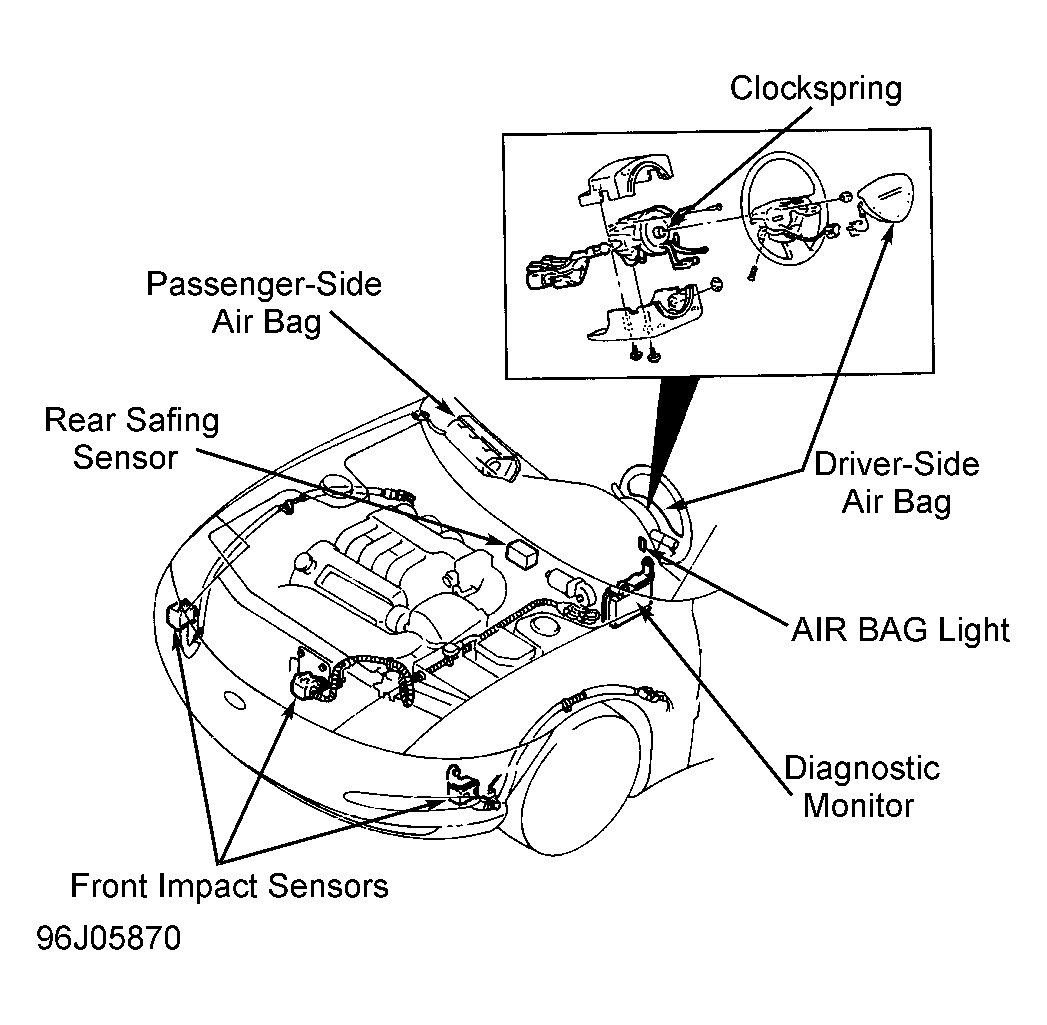 Clockspring

Passenger-Side Air Bag

Rear Safing Sensor

Driver-Side Air Bag

AIR BAG Light

Diagnostic Monitor

Front Impact Sensors

96J05870