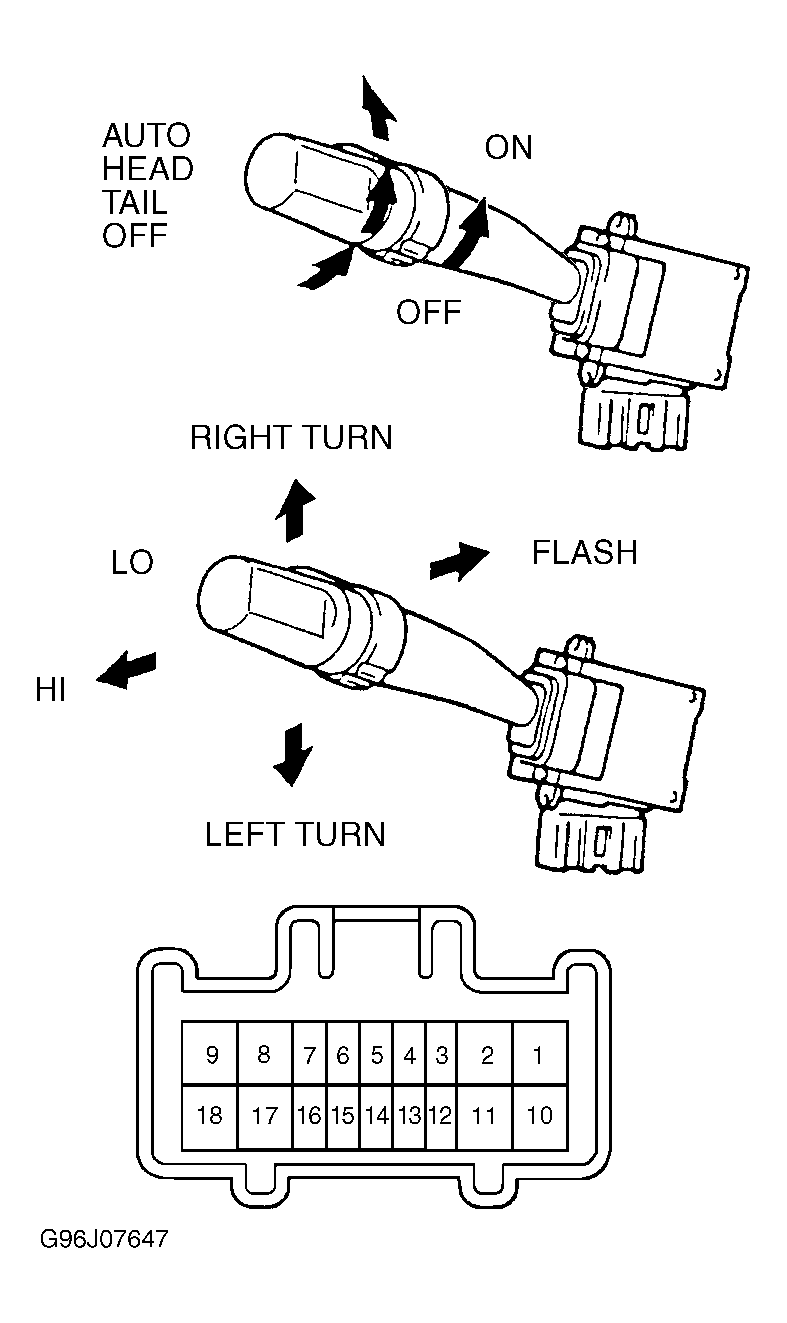 AUTO
HEAD
TAIL
OFF

ON

OFF

RIGHT TURN

LO

FLASH

HI

LEFT TURN

| 9 | 8 | 7 | 6 | 5 | 4 | 3 | 2 | 1 |
|---|---|---|---|---|---|---|---|---|
| 18 | 17 | 16 | 15 | 14 | 13 | 12 | 11 | 10 |

G96J07647