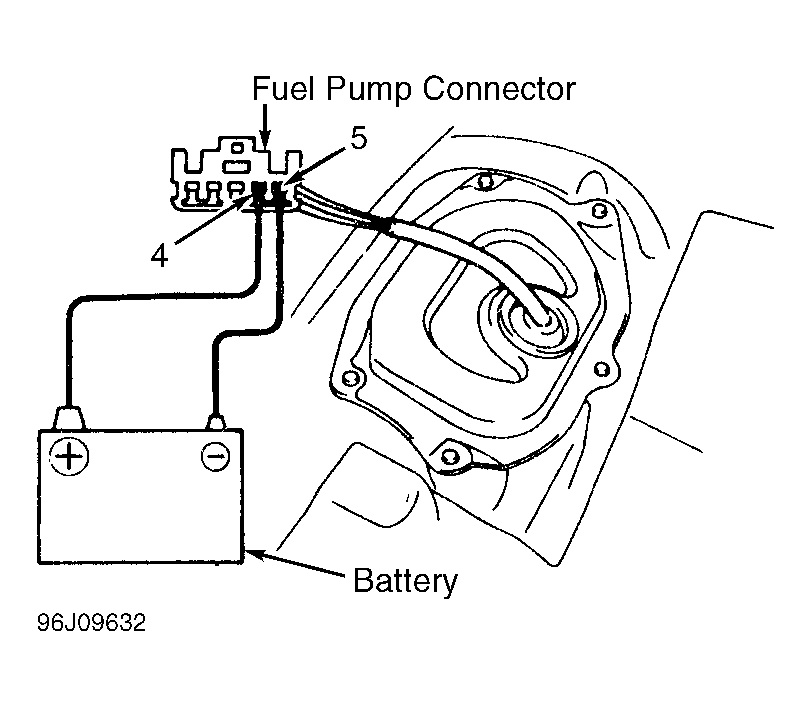 Fuel Pump Connector

5

4

+

−

Battery

96J09632