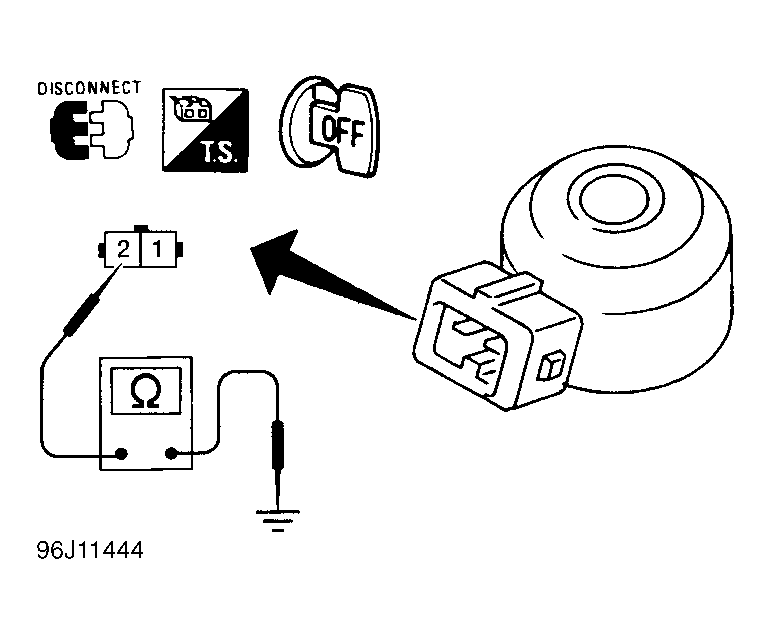 DISCONNECT

T.S.

OFF

2 1

Ω

96J11444