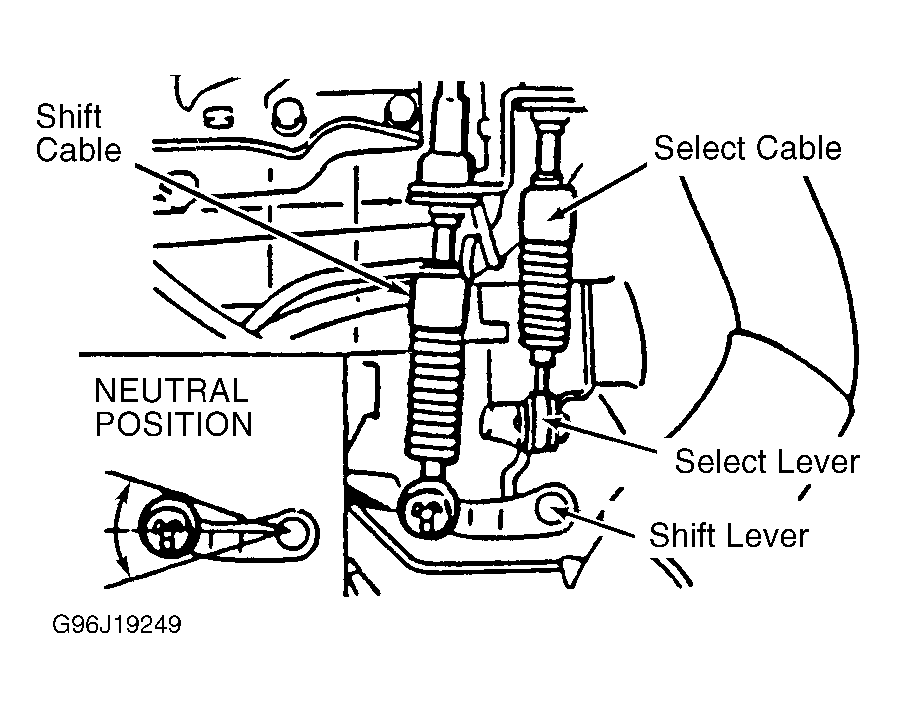 Shift Cable

Select Cable

NEUTRAL POSITION

Select Lever

Shift Lever

G96J19249