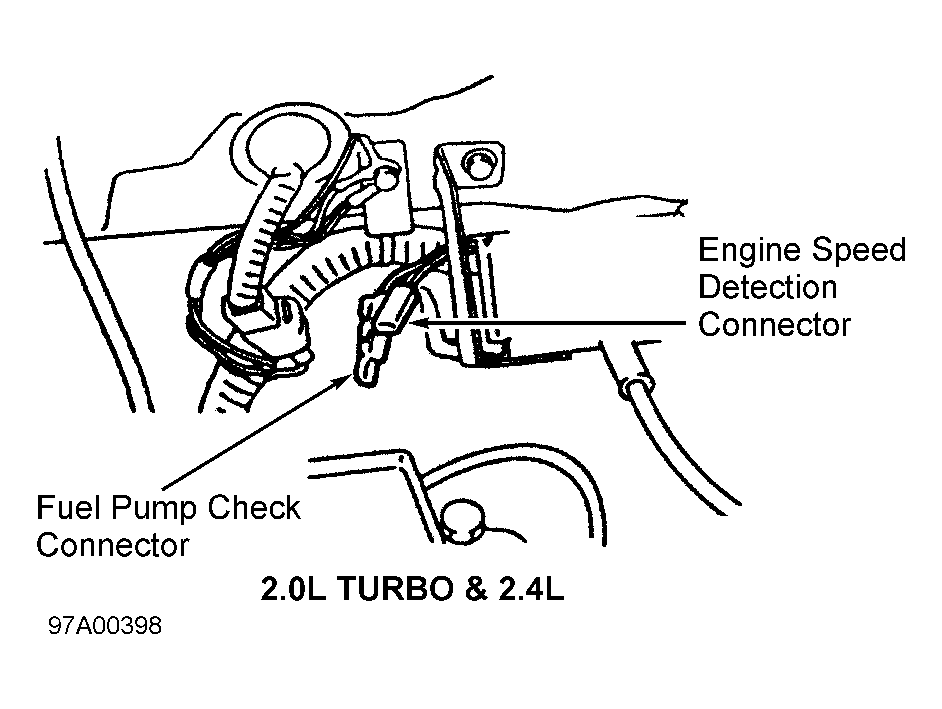 Engine Speed Detection Connector

Fuel Pump Check Connector

2.0L TURBO & 2.4L

97A00398