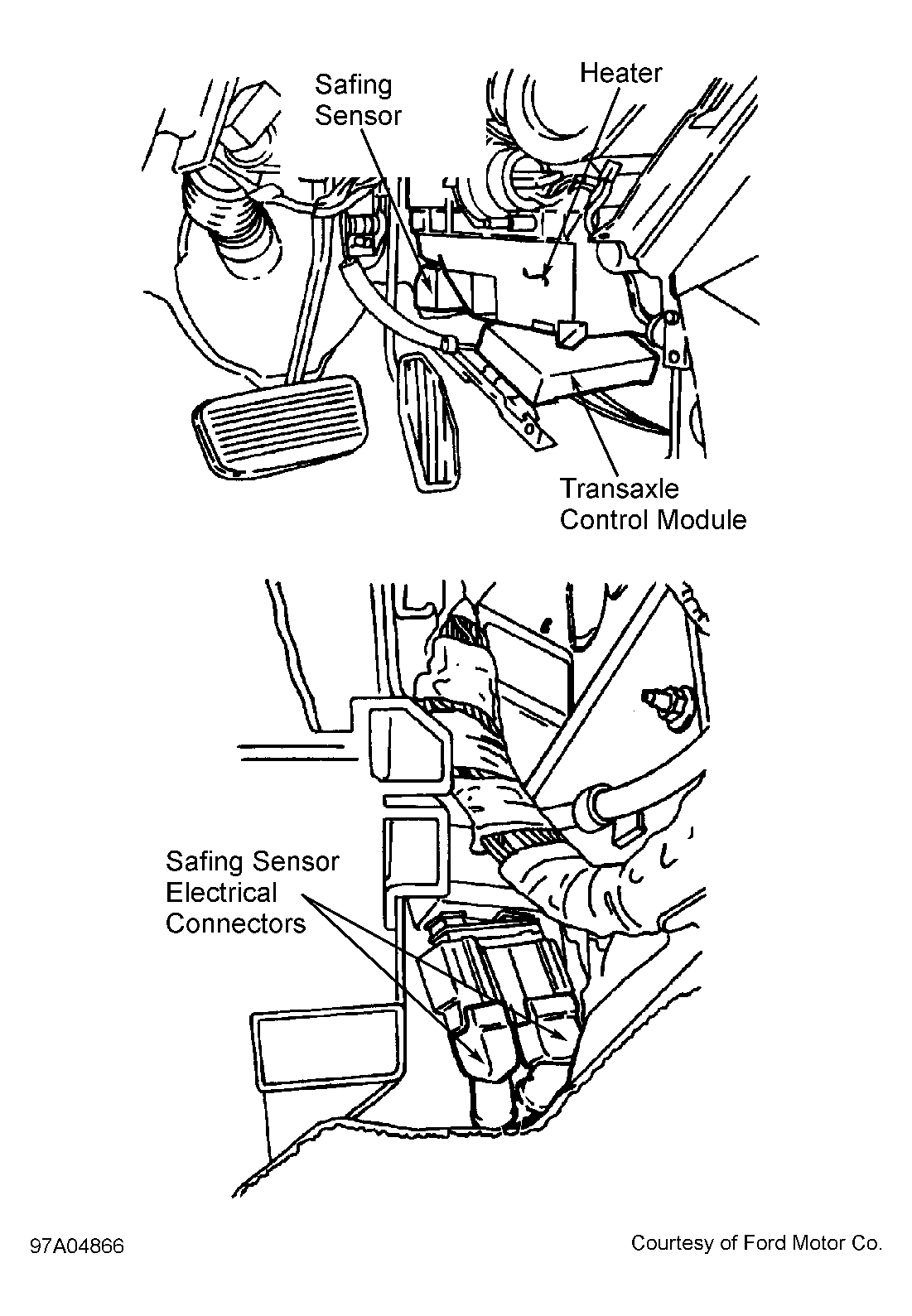 Safing Sensor

Heater

Transaxle Control Module

Safing Sensor Electrical Connectors

97A04866

Courtesy of Ford Motor Co.