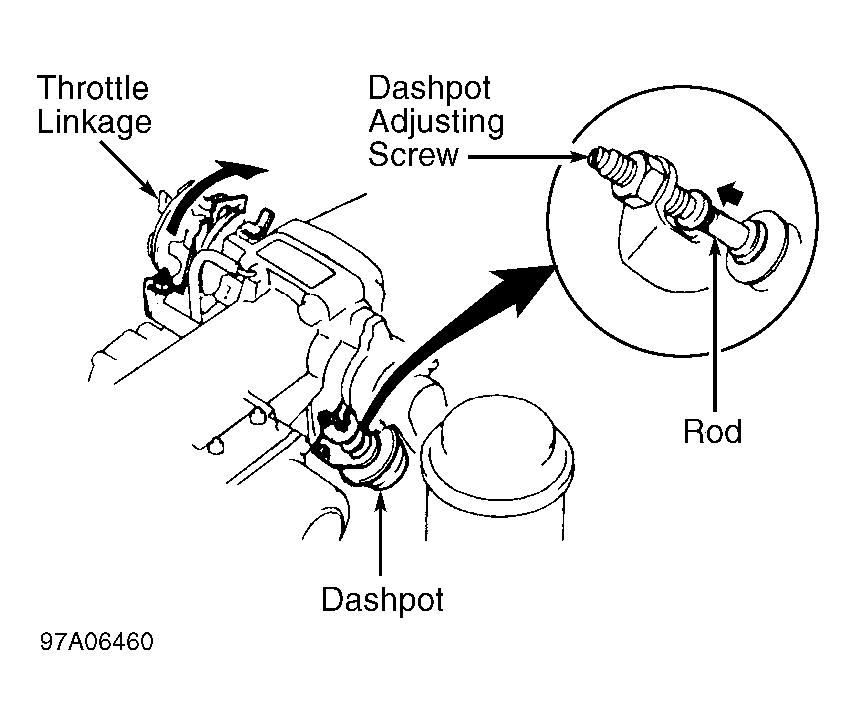 Throttle Linkage

Dashpot Adjusting Screw

Rod

Dashpot

97A06460