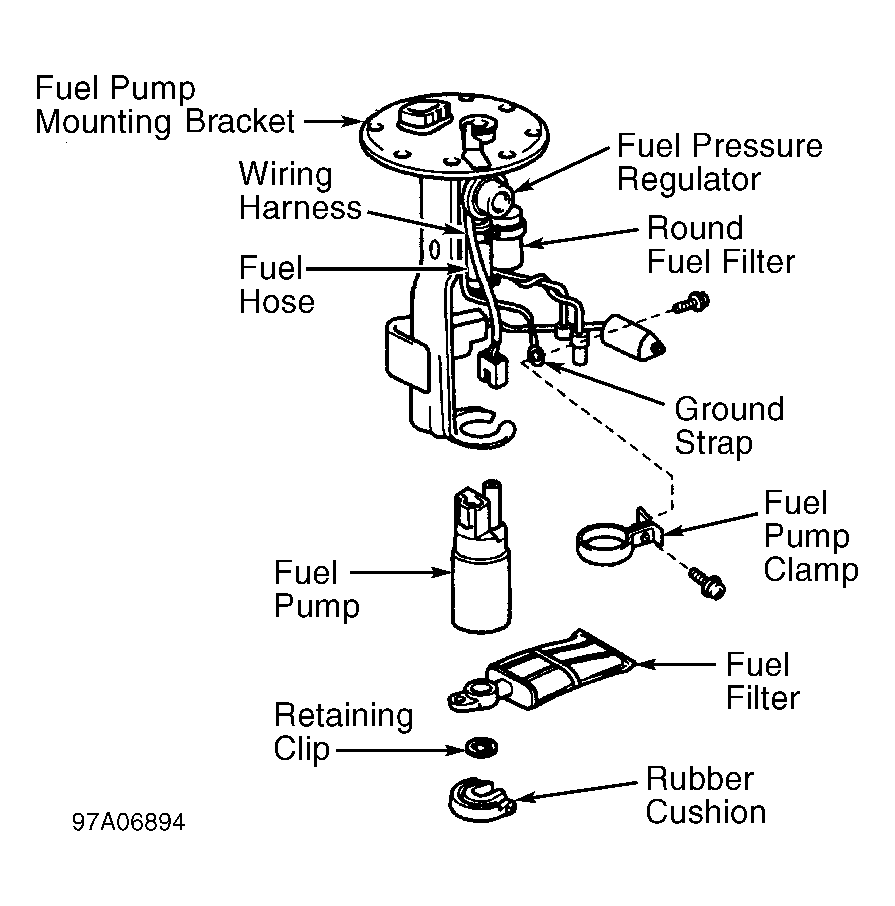 Fuel Pump Mounting Bracket

Fuel Pressure Regulator

Wiring Harness

Round Fuel Filter

Fuel Hose

Ground Strap

Fuel Pump Clamp

Fuel Pump

Fuel Filter

Retaining Clip

Rubber Cushion

97A06894