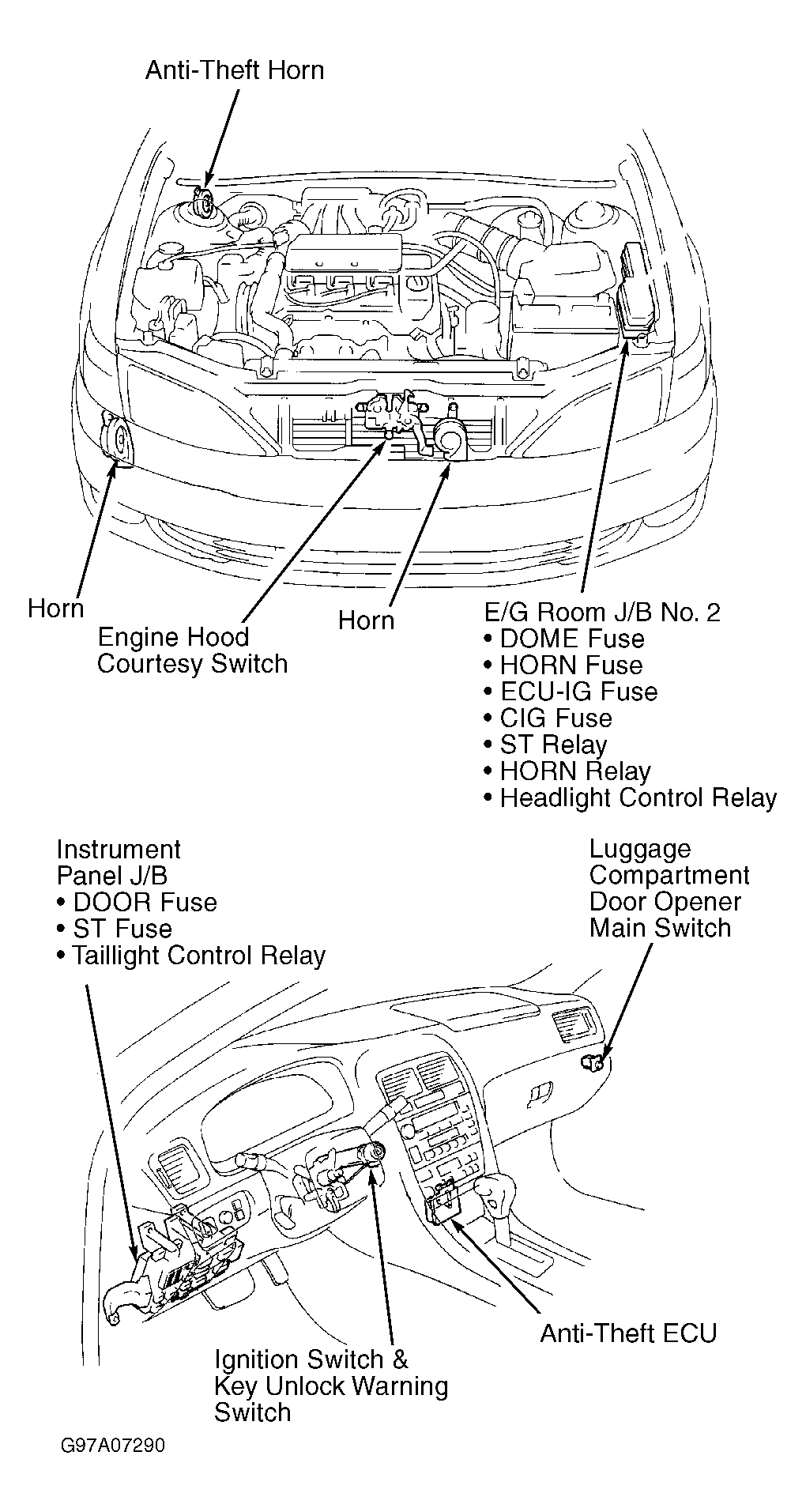 Anti-Theft Horn

Horn

Engine Hood
Courtesy Switch

Horn

E/G Room J/B No. 2
• DOME Fuse
• HORN Fuse
• ECU-IG Fuse
• CIG Fuse
• ST Relay
• HORN Relay
• Headlight Control Relay

Instrument
Panel J/B
• DOOR Fuse
• ST Fuse
• Taillight Control Relay

Luggage
Compartment
Door Opener
Main Switch

Anti-Theft ECU

Ignition Switch &
Key Unlock Warning
Switch

G97A07290