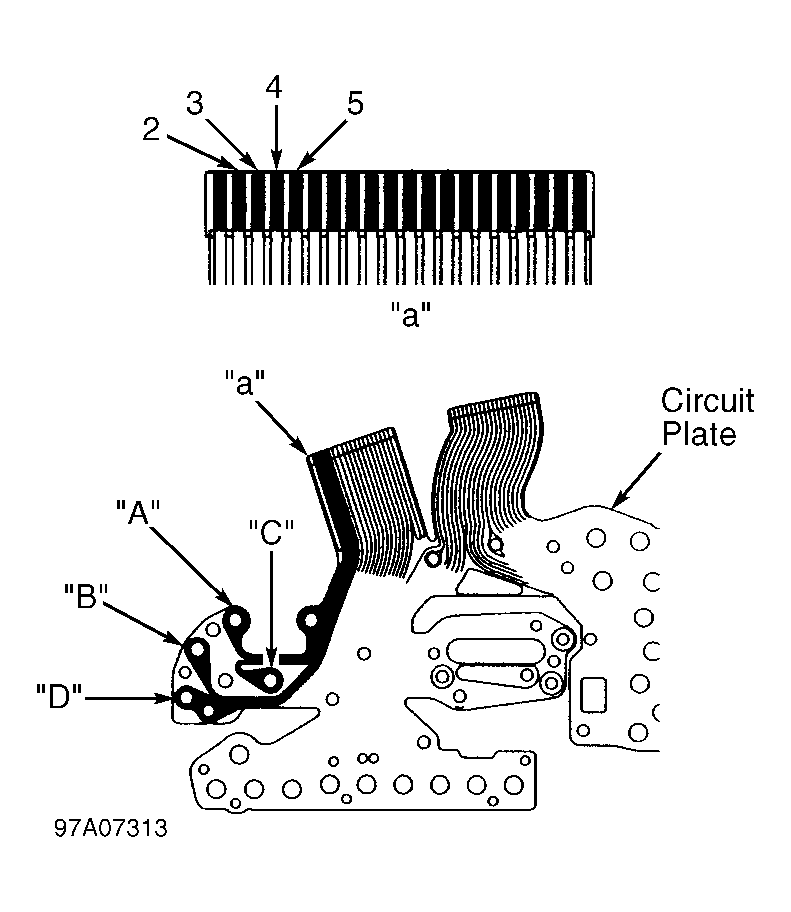 2
3
4
5
"a"
"a"
Circuit Plate
"A"
"C"
"B"
"D"
97A07313