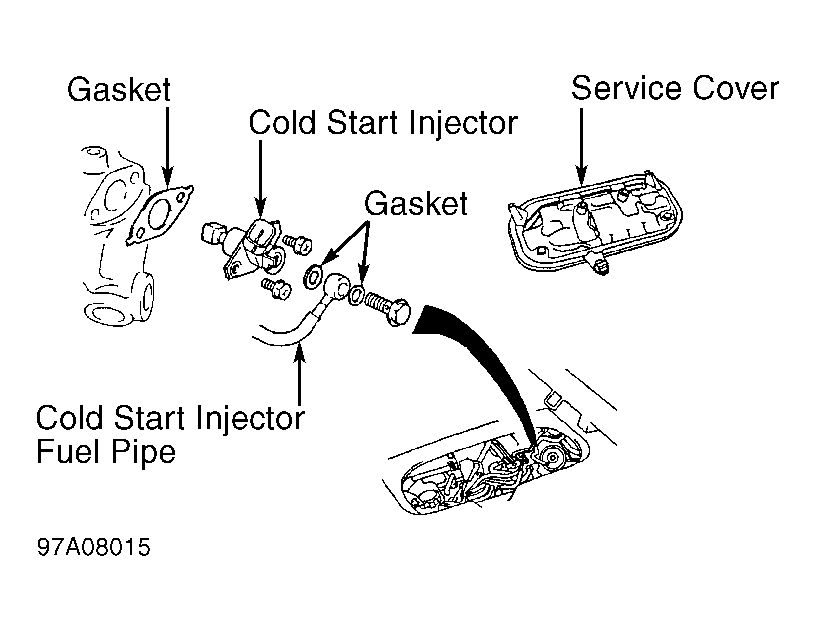 Gasket

Cold Start Injector

Service Cover

Gasket

Cold Start Injector
Fuel Pipe

97A08015