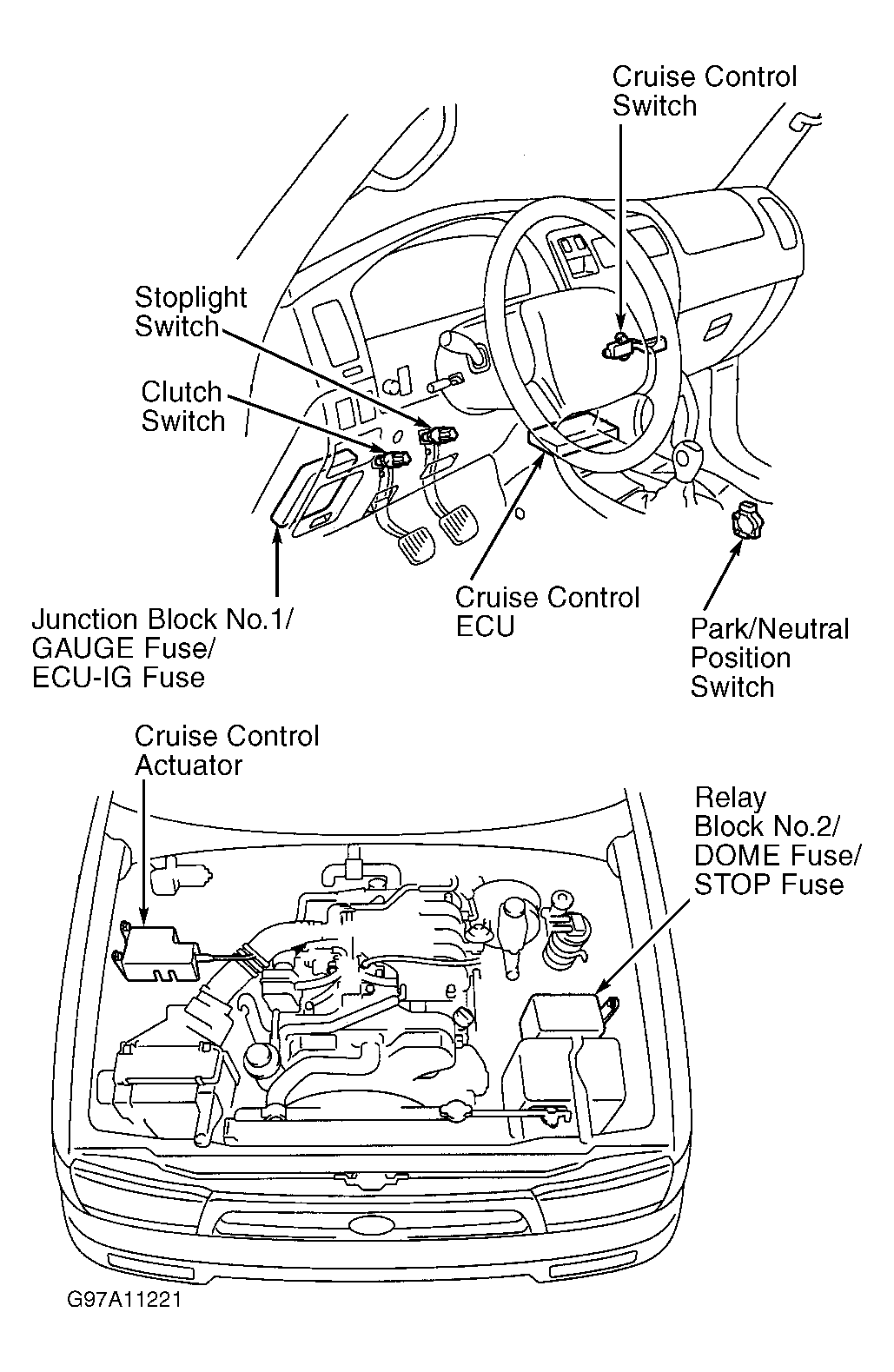 Cruise Control Switch

Stoplight Switch

Clutch Switch

Junction Block No.1/ GAUGE Fuse/ ECU-IG Fuse

Cruise Control ECU

Park/Neutral Position Switch

Cruise Control Actuator

Relay Block No.2/ DOME Fuse/ STOP Fuse

G97A11221