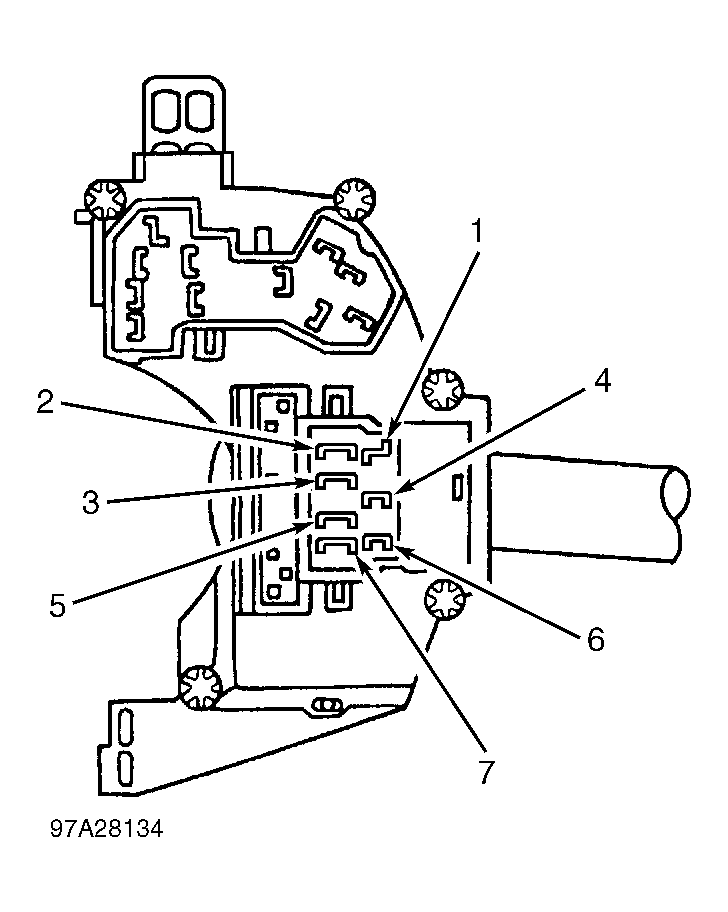 1
2
4
3
5
6
7
97A28134