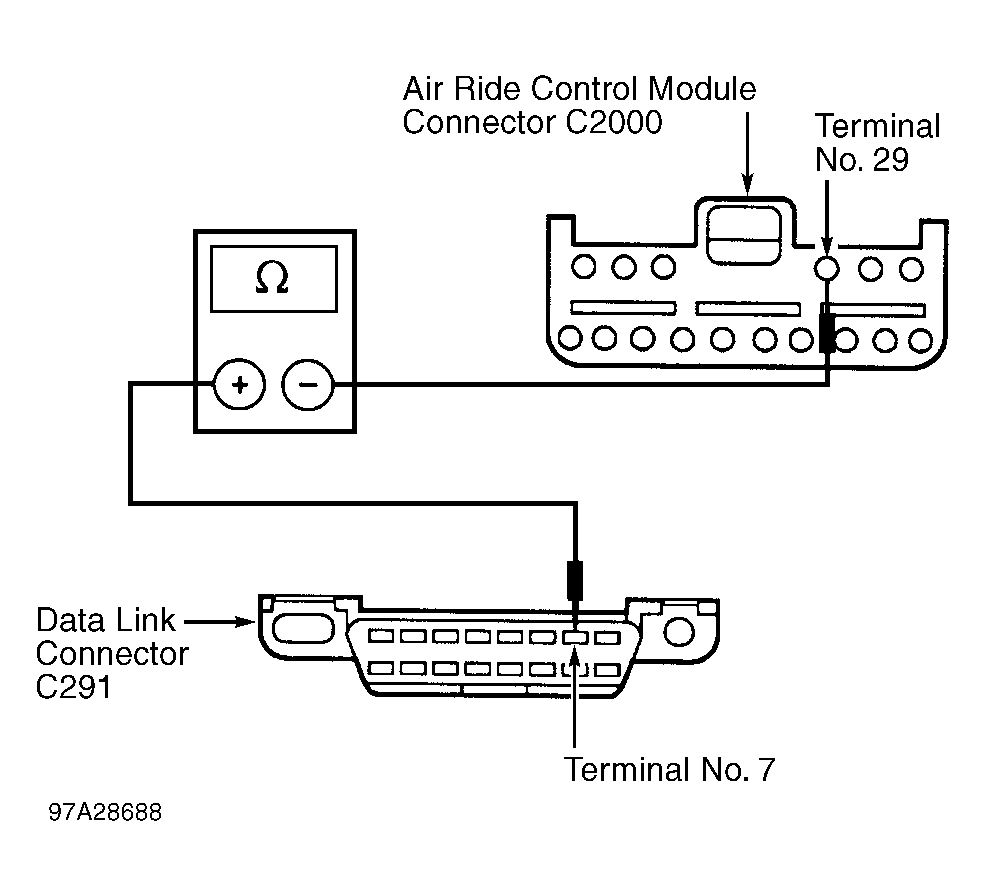 Air Ride Control Module
Connector C2000

Terminal
No. 29

$\Omega$

+ −

Data Link
Connector
C291

Terminal No. 7

97A28688