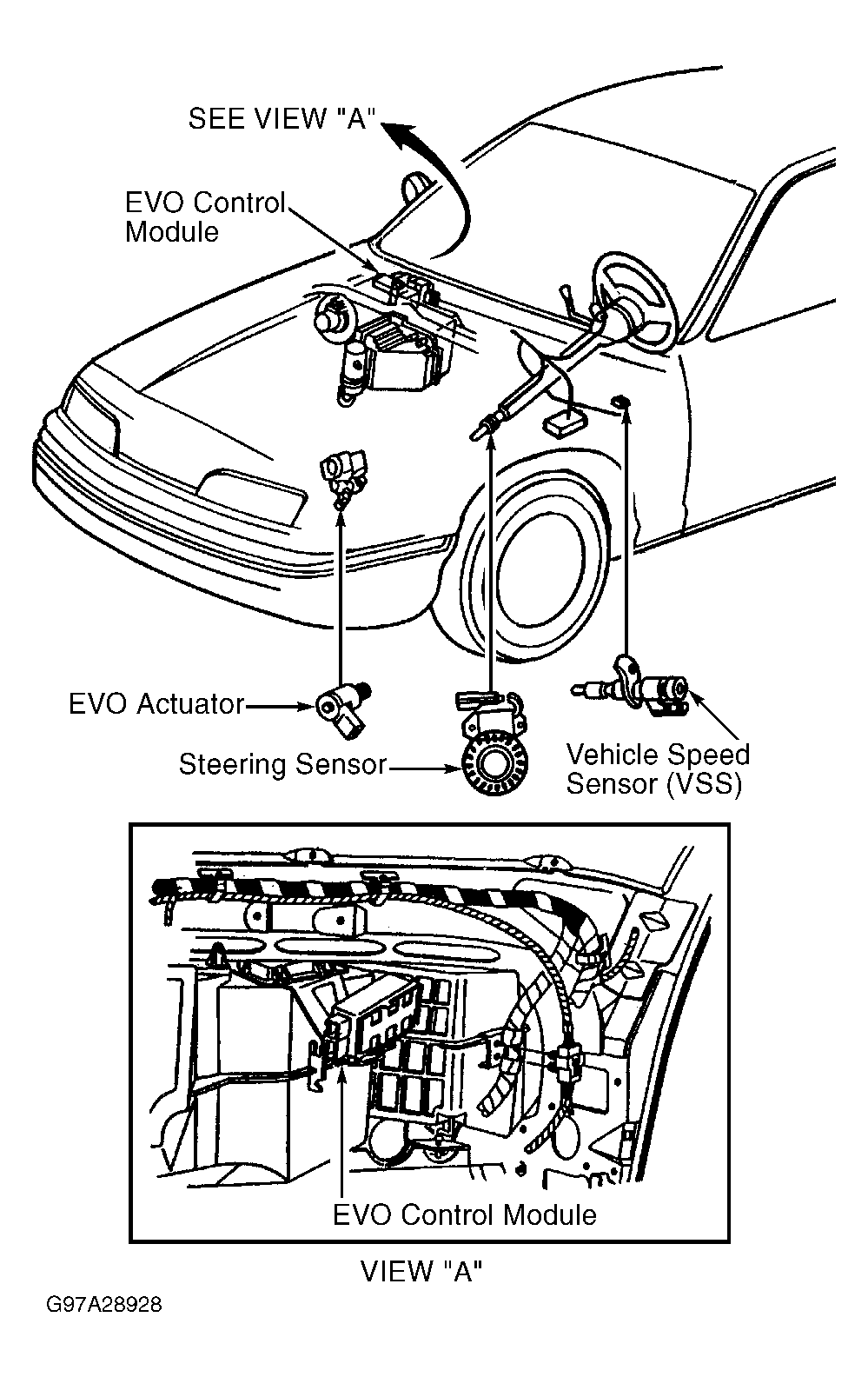 SEE VIEW "A"

EVO Control Module

EVO Actuator

Steering Sensor

Vehicle Speed Sensor (VSS)

EVO Control Module

VIEW "A"

G97A28928