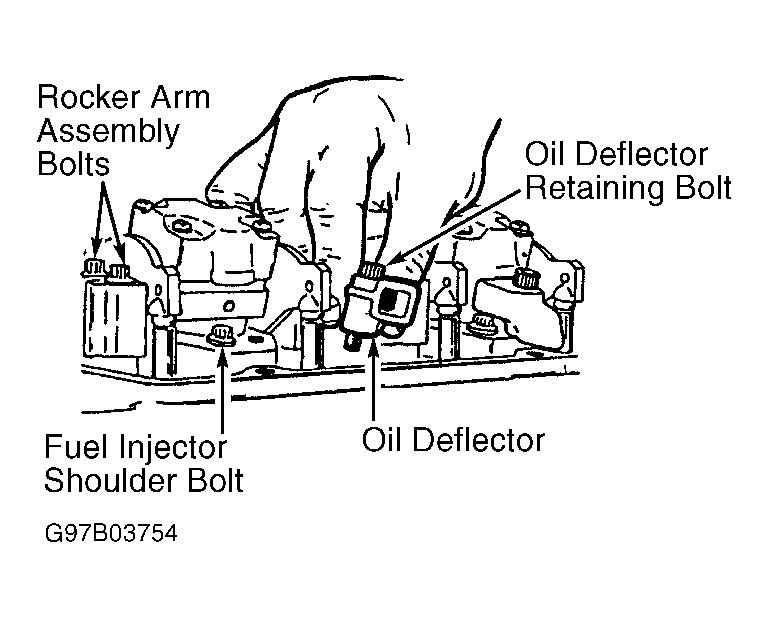 Rocker Arm Assembly Bolts

Oil Deflector Retaining Bolt

Fuel Injector Shoulder Bolt

Oil Deflector

G97B03754