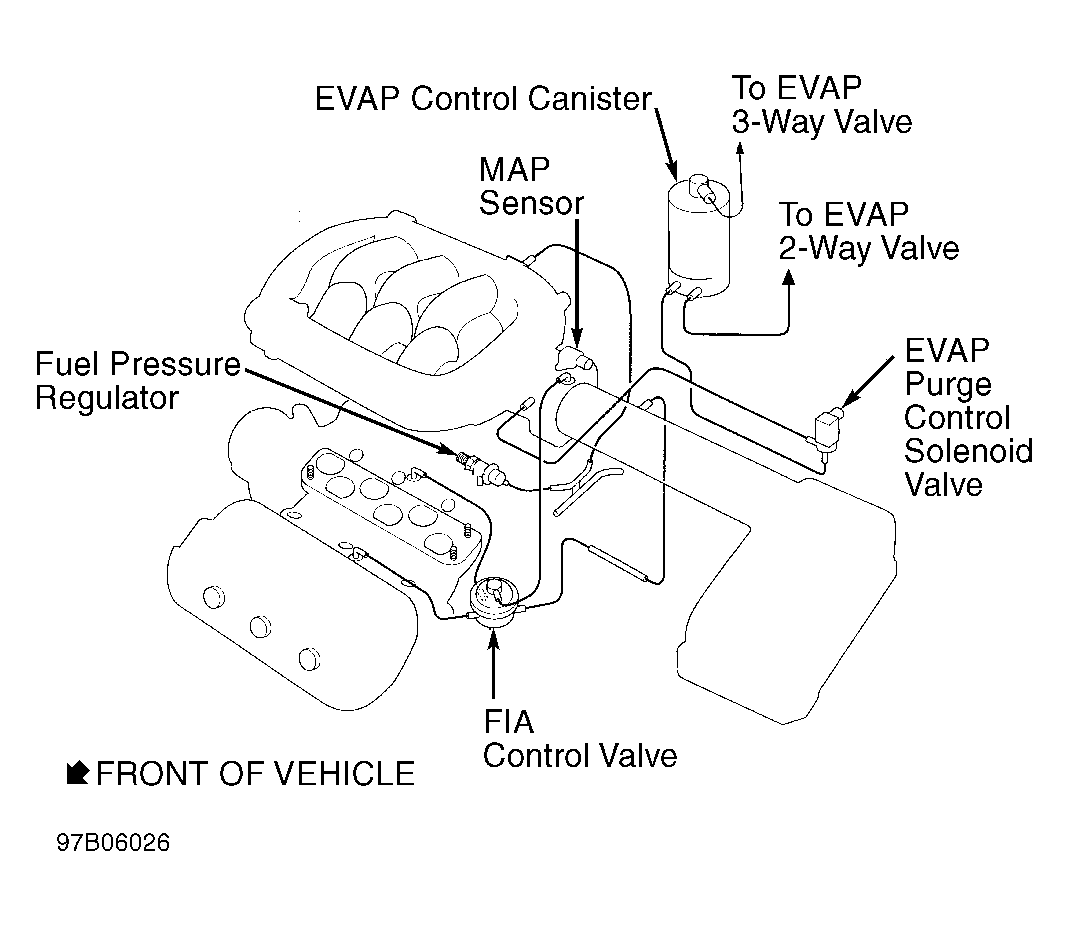 EVAP Control Canister

To EVAP
3-Way Valve

MAP
Sensor

To EVAP
2-Way Valve

Fuel Pressure
Regulator

EVAP
Purge
Control
Solenoid
Valve

FIA
Control Valve

FRONT OF VEHICLE

97B06026