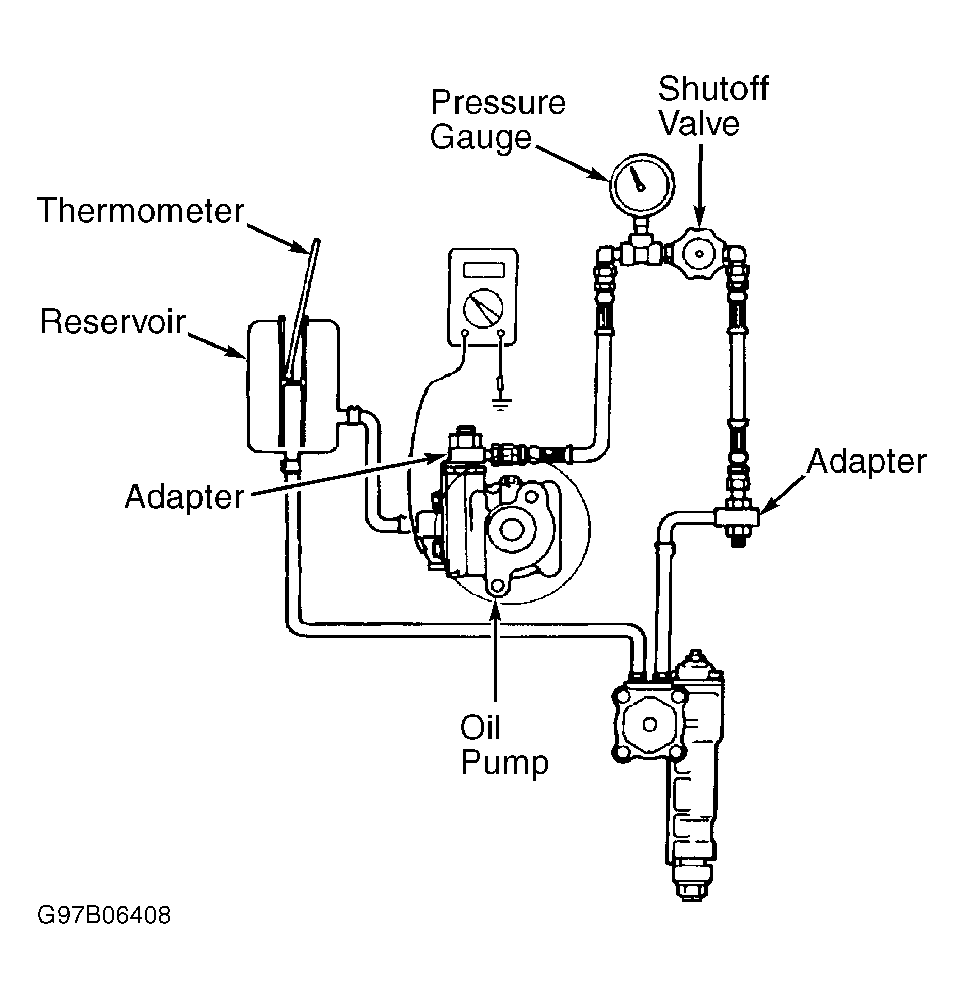 Pressure Gauge

Shutoff Valve

Thermometer

Reservoir

Adapter

Adapter

Oil Pump

G97B06408