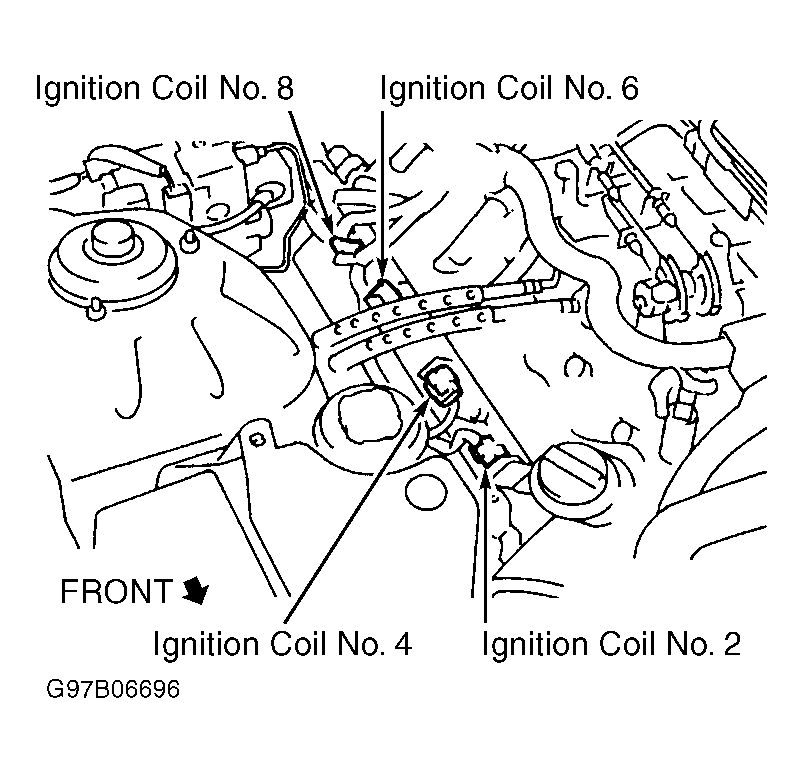 Ignition Coil No. 8
Ignition Coil No. 6

FRONT

Ignition Coil No. 4
Ignition Coil No. 2

G97B06696