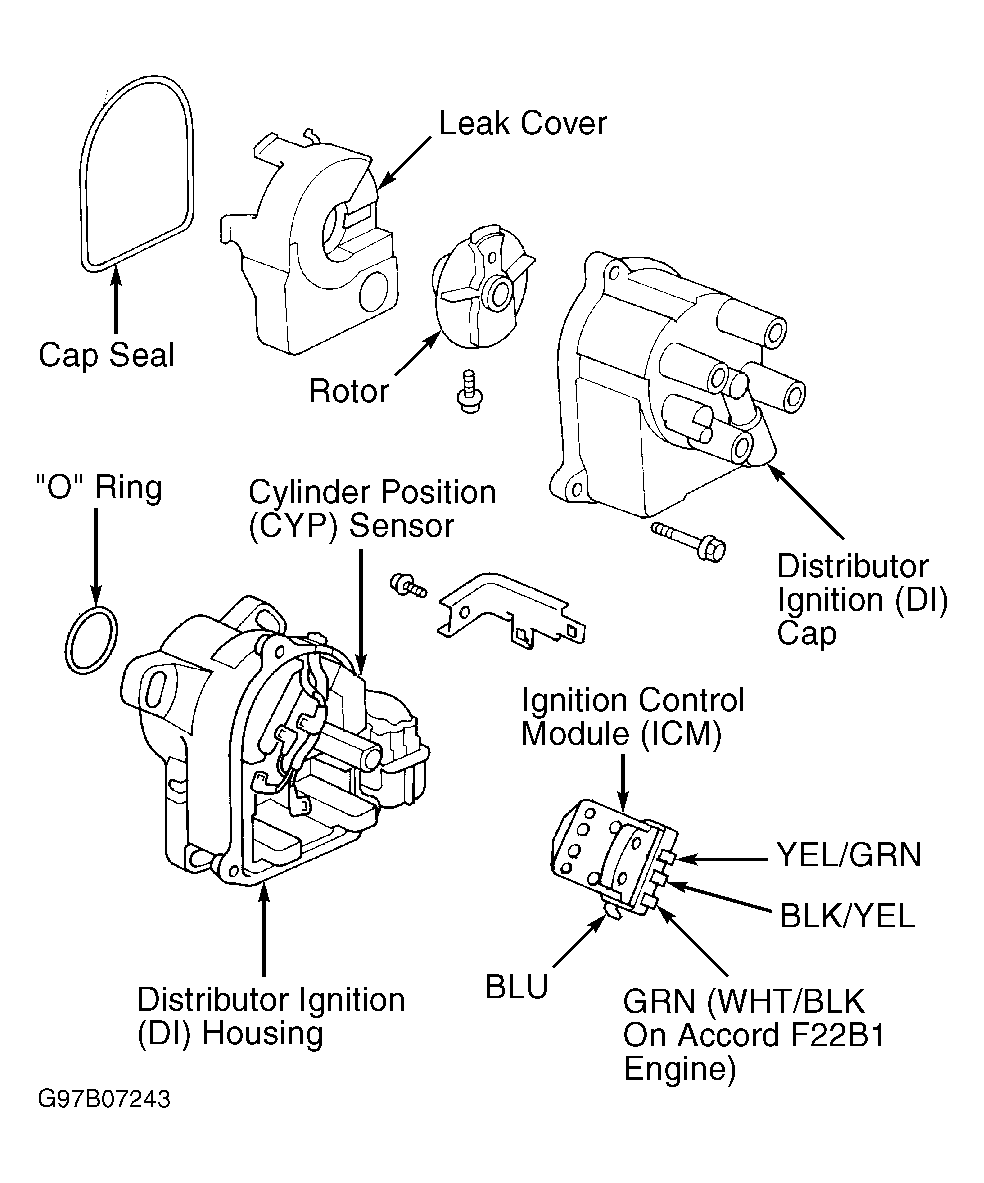 Leak Cover

Cap Seal

Rotor

"O" Ring

Cylinder Position (CYP) Sensor

Distributor Ignition (DI) Cap

Ignition Control Module (ICM)

YEL/GRN

BLK/YEL

BLU

GRN (WHT/BLK On Accord F22B1 Engine)

Distributor Ignition (DI) Housing

G97B07243