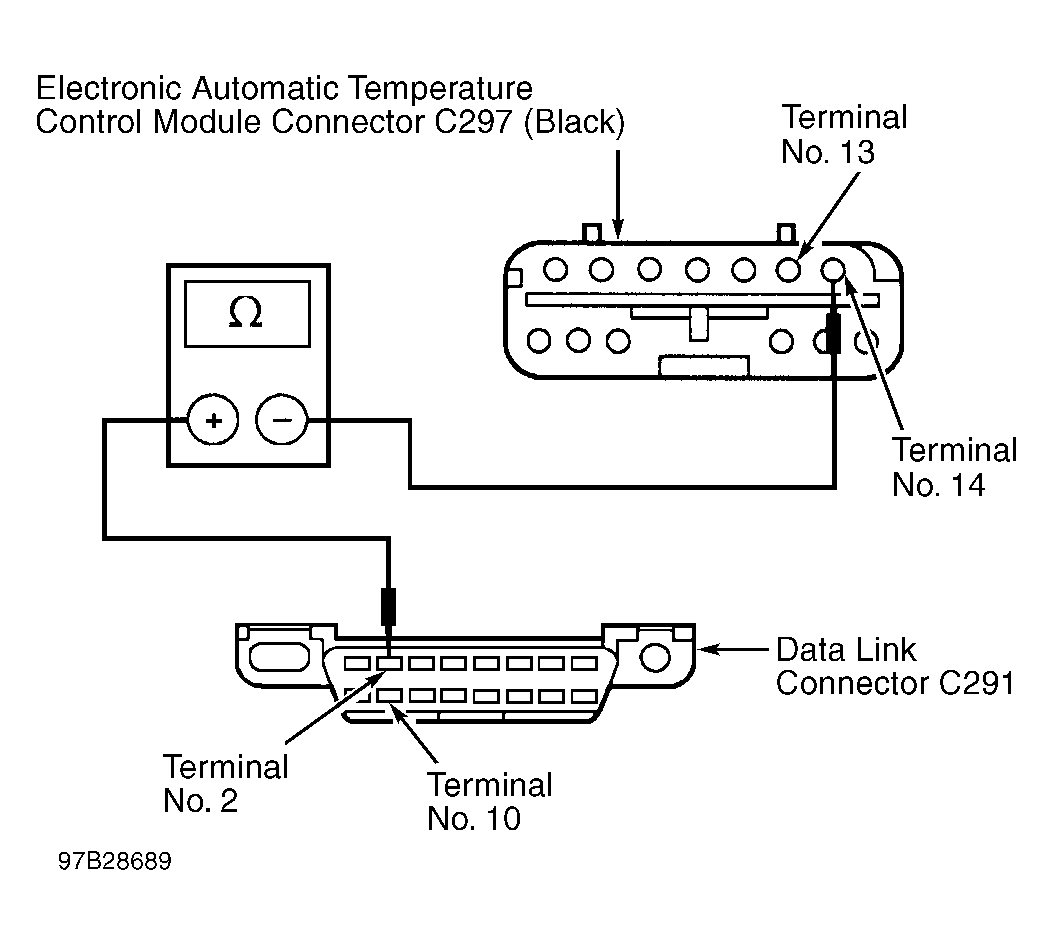 Electronic Automatic Temperature Control Module Connector C297 (Black)

Terminal No. 13

$\Omega$

+

−

Terminal No. 14

Data Link Connector C291

Terminal No. 2

Terminal No. 10

97B28689