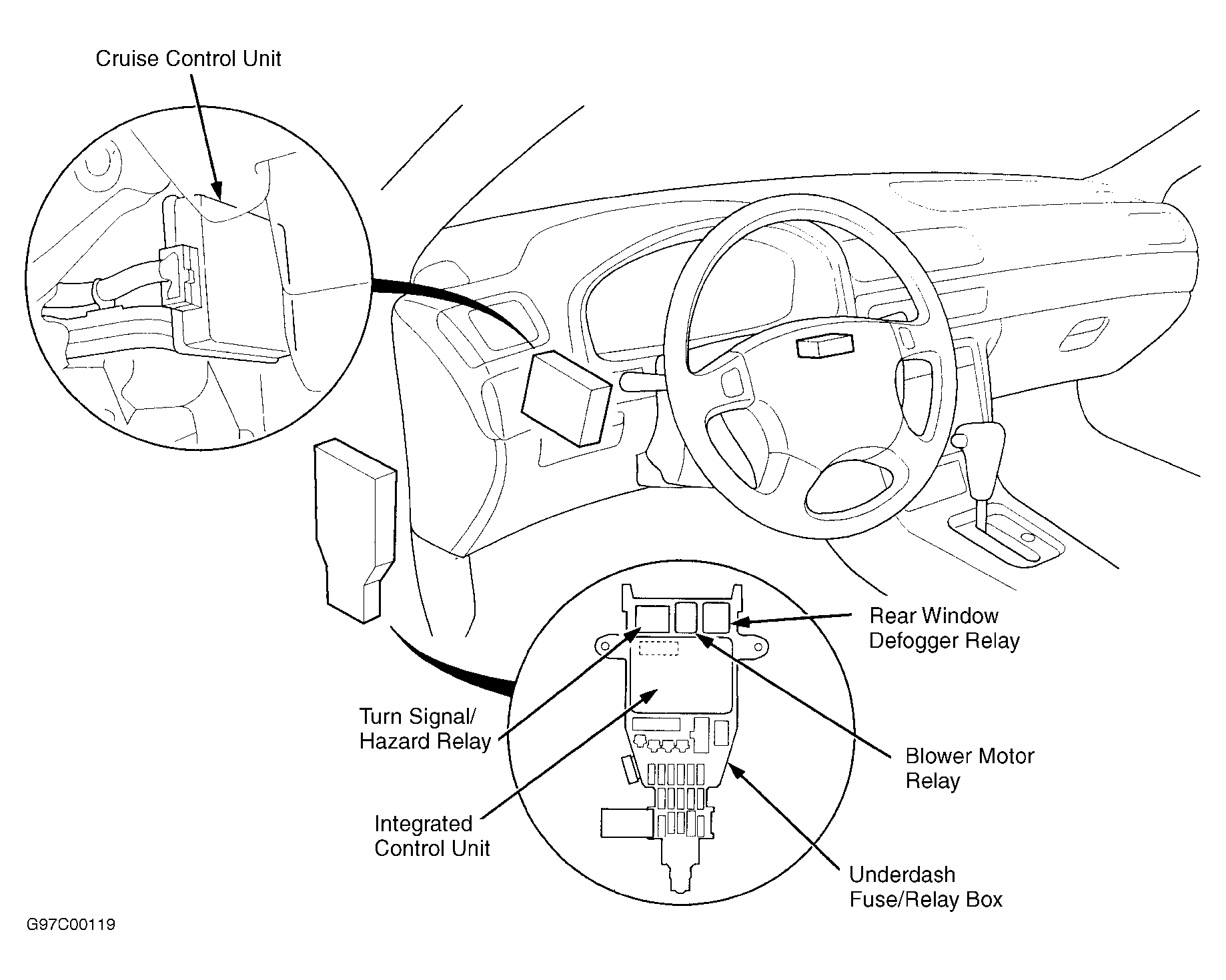 Cruise Control Unit

Rear Window Defogger Relay

Turn Signal/ Hazard Relay

Blower Motor Relay

Integrated Control Unit

Underdash Fuse/Relay Box

G97C00119