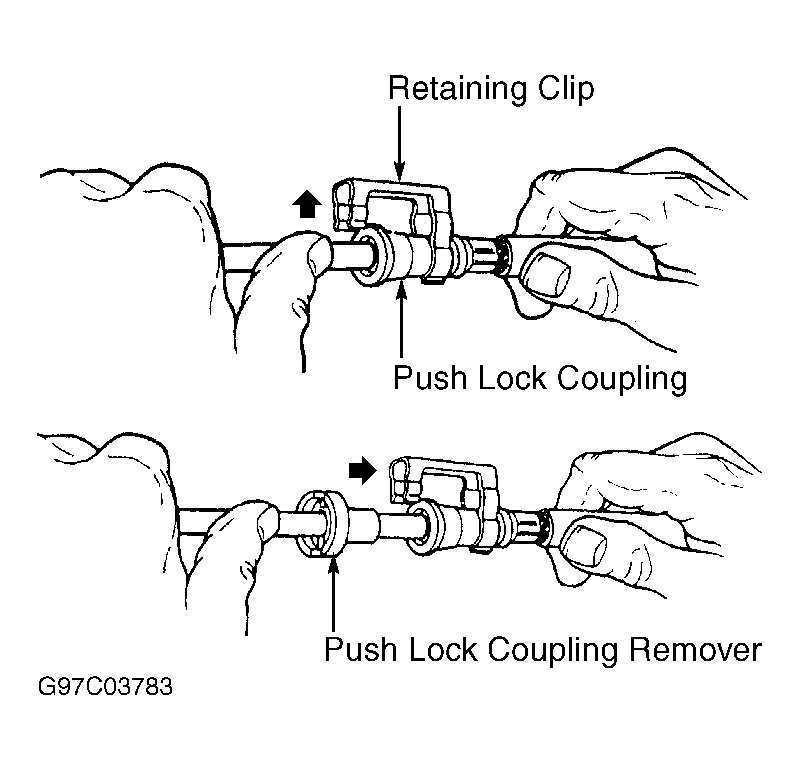 Retaining Clip

Push Lock Coupling

Push Lock Coupling Remover

G97C03783