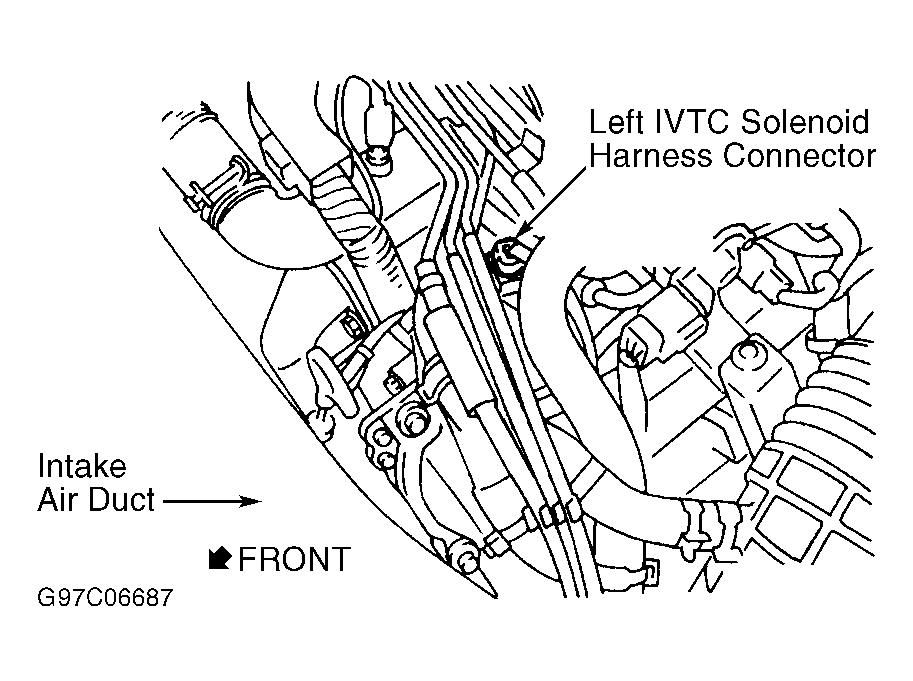 Left IVTC Solenoid Harness Connector

Intake Air Duct

FRONT

G97C06687