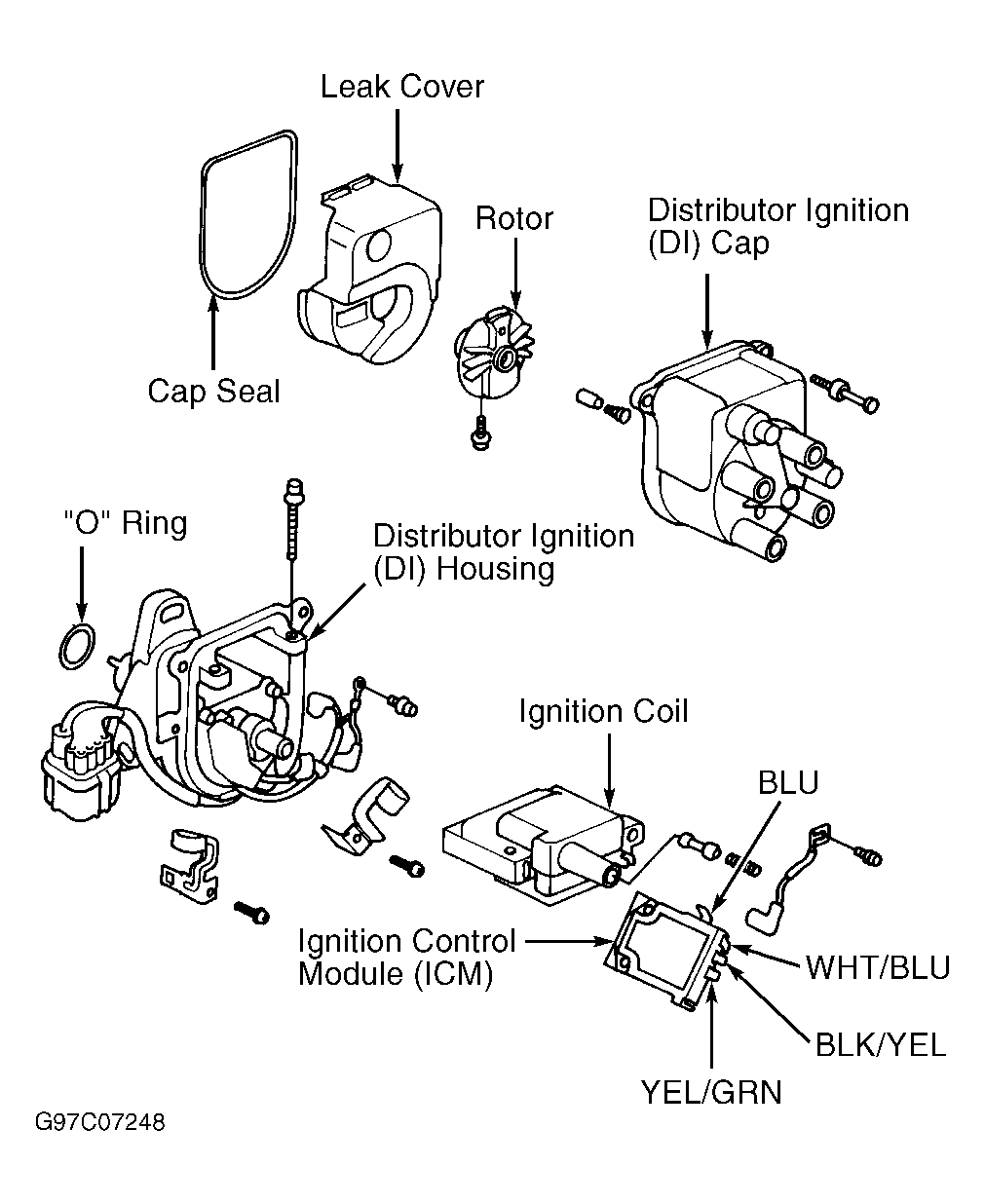 Leak Cover

Rotor

Distributor Ignition (DI) Cap

Cap Seal

"O" Ring

Distributor Ignition (DI) Housing

Ignition Coil

BLU

Ignition Control Module (ICM)

WHT/BLU

BLK/YEL

YEL/GRN

G97C07248