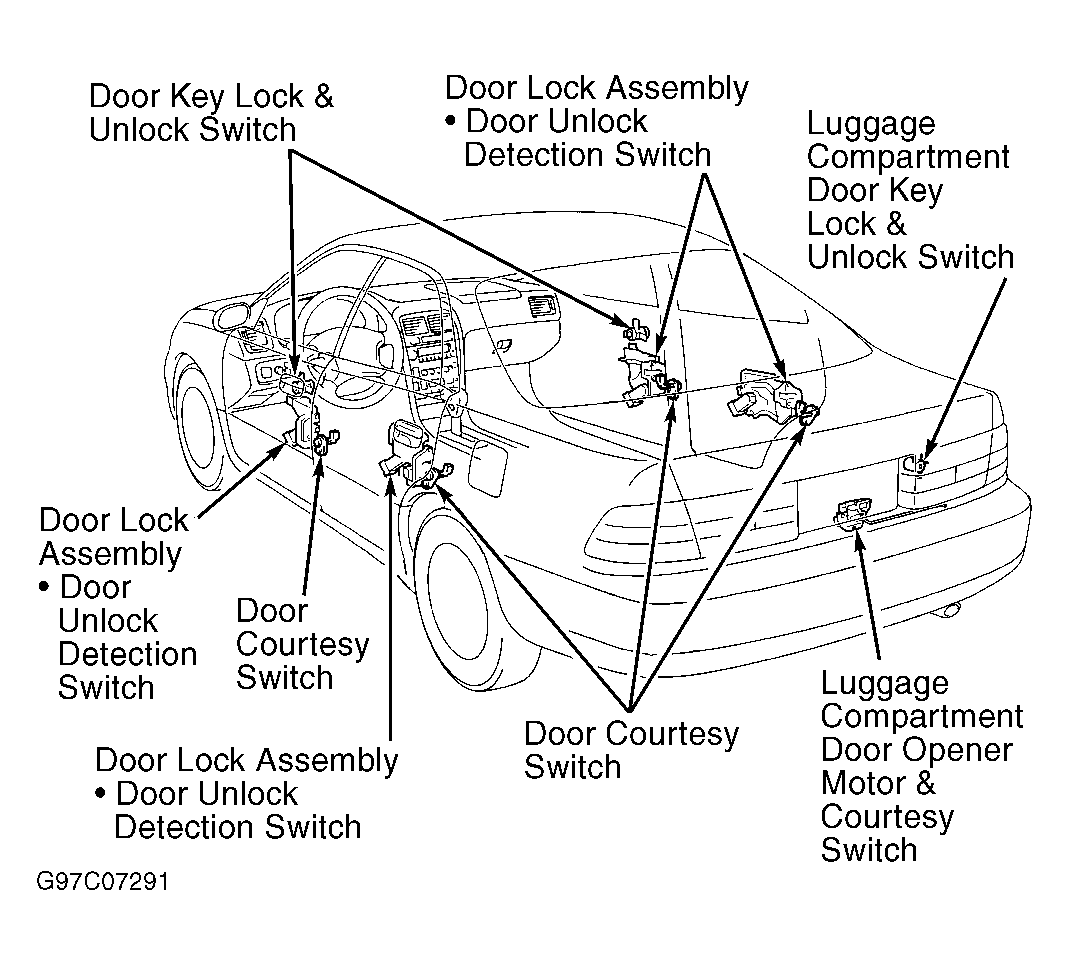 Door Key Lock & Unlock Switch

Door Lock Assembly
• Door Unlock Detection Switch

Luggage Compartment Door Key Lock & Unlock Switch

Door Lock Assembly
• Door Unlock Detection Switch

Door Courtesy Switch

Door Lock Assembly
• Door Unlock Detection Switch

Door Courtesy Switch

Luggage Compartment Door Opener Motor & Courtesy Switch

G97C07291