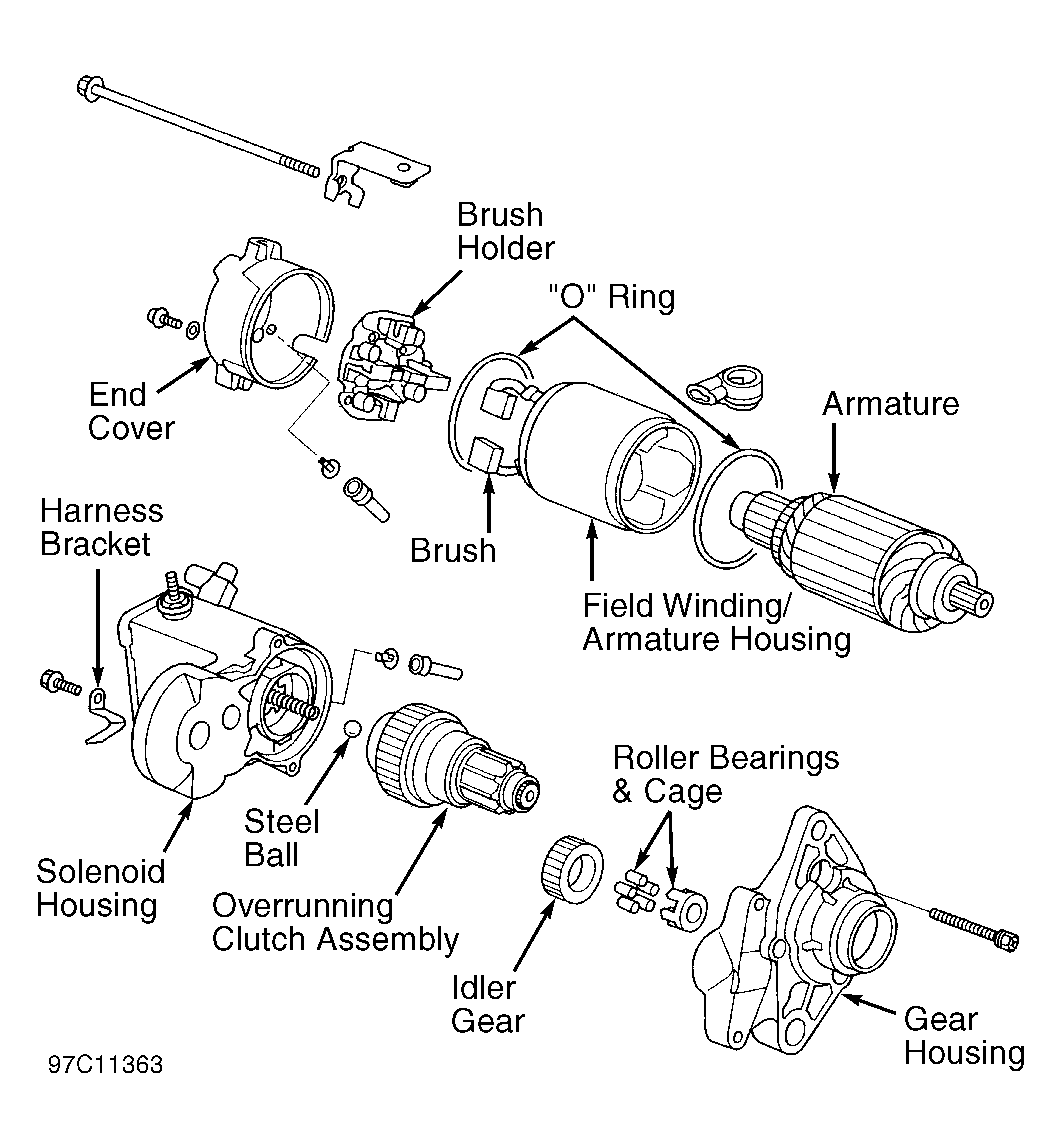 Brush Holder

"O" Ring

End Cover

Armature

Harness Bracket

Brush

Field Winding/ Armature Housing

Roller Bearings & Cage

Steel Ball

Solenoid Housing

Overrunning Clutch Assembly

Idler Gear

Gear Housing

97C11363