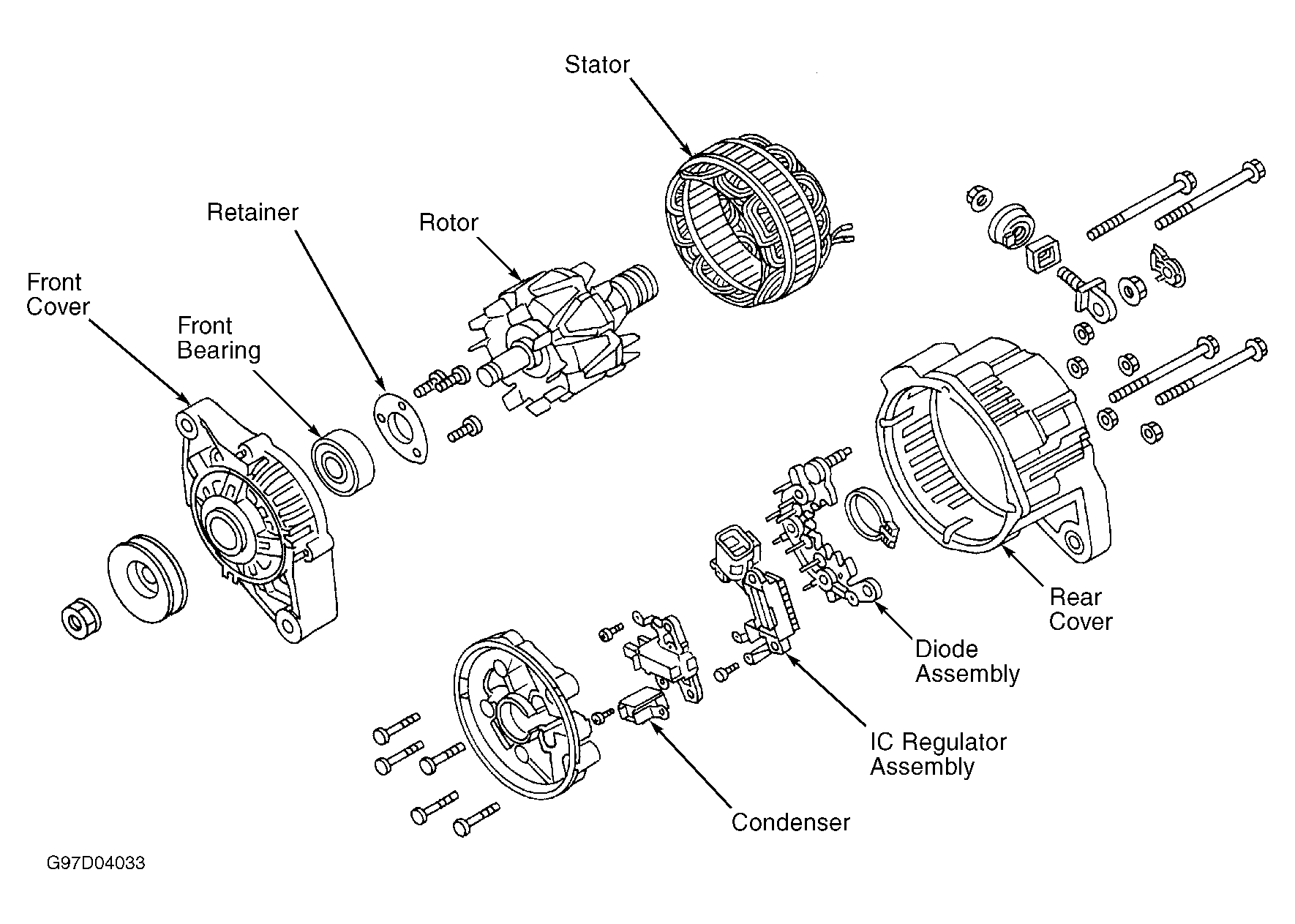 Stator

Retainer

Rotor

Front Cover

Front Bearing

Rear Cover

Diode Assembly

IC Regulator Assembly

Condenser

G97D04033