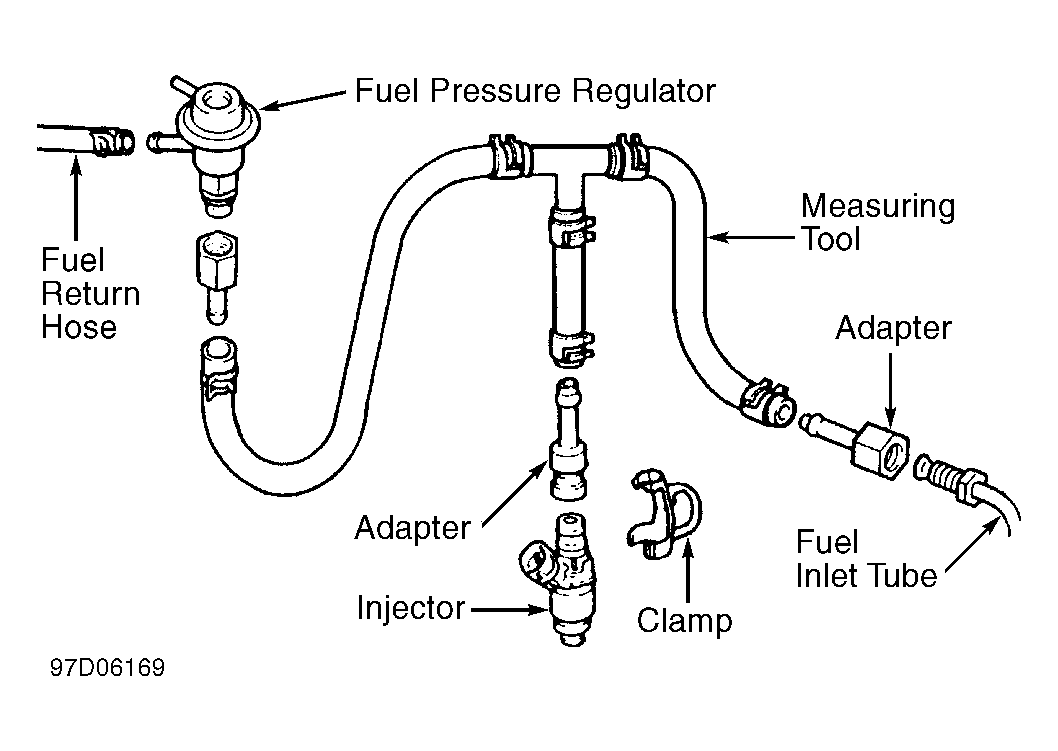 Fuel Pressure Regulator

Fuel Return Hose

Measuring Tool

Adapter

Adapter

Injector

Clamp

Fuel Inlet Tube

97D06169