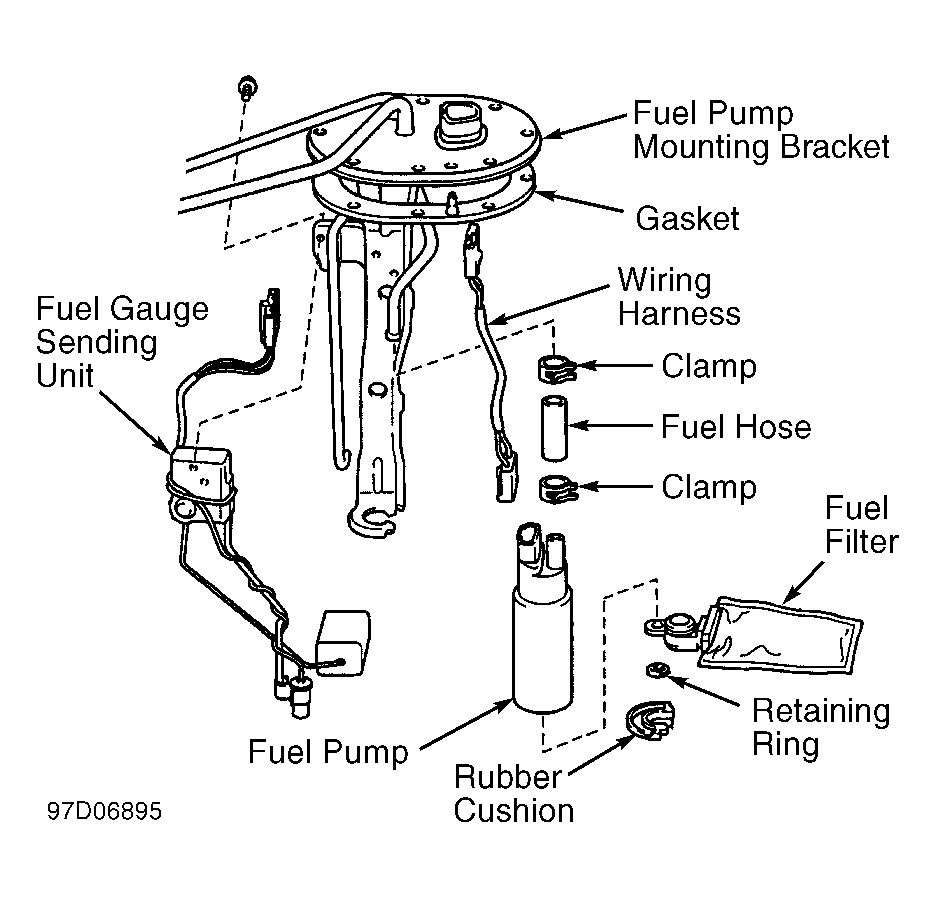 Fuel Pump Mounting Bracket

Gasket

Wiring Harness

Fuel Gauge Sending Unit

Clamp

Fuel Hose

Clamp

Fuel Filter

Retaining Ring

Fuel Pump

Rubber Cushion

97D06895