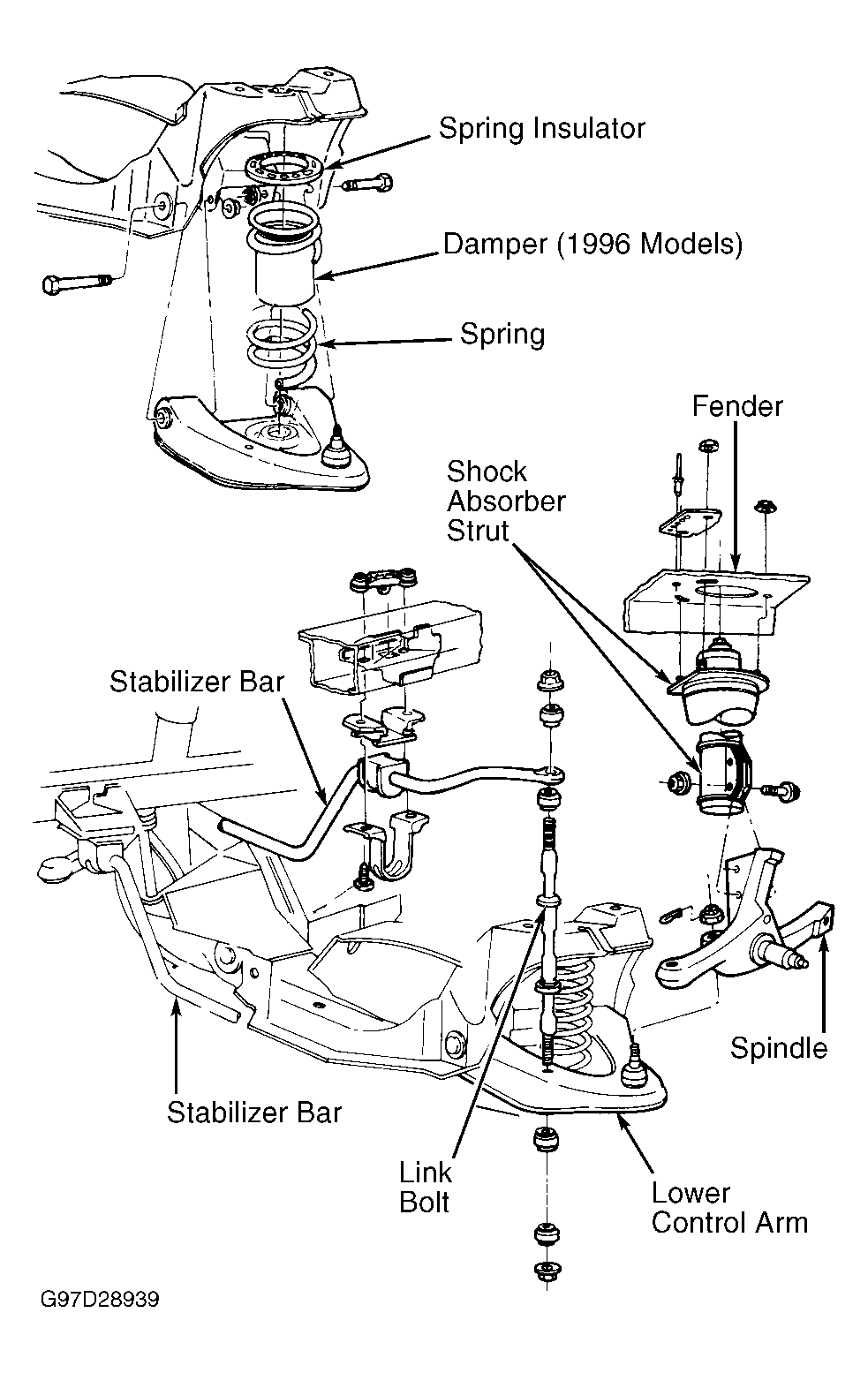 Spring Insulator

Damper (1996 Models)

Spring

Fender

Shock Absorber Strut

Stabilizer Bar

Spindle

Stabilizer Bar

Link Bolt

Lower Control Arm

G97D28939