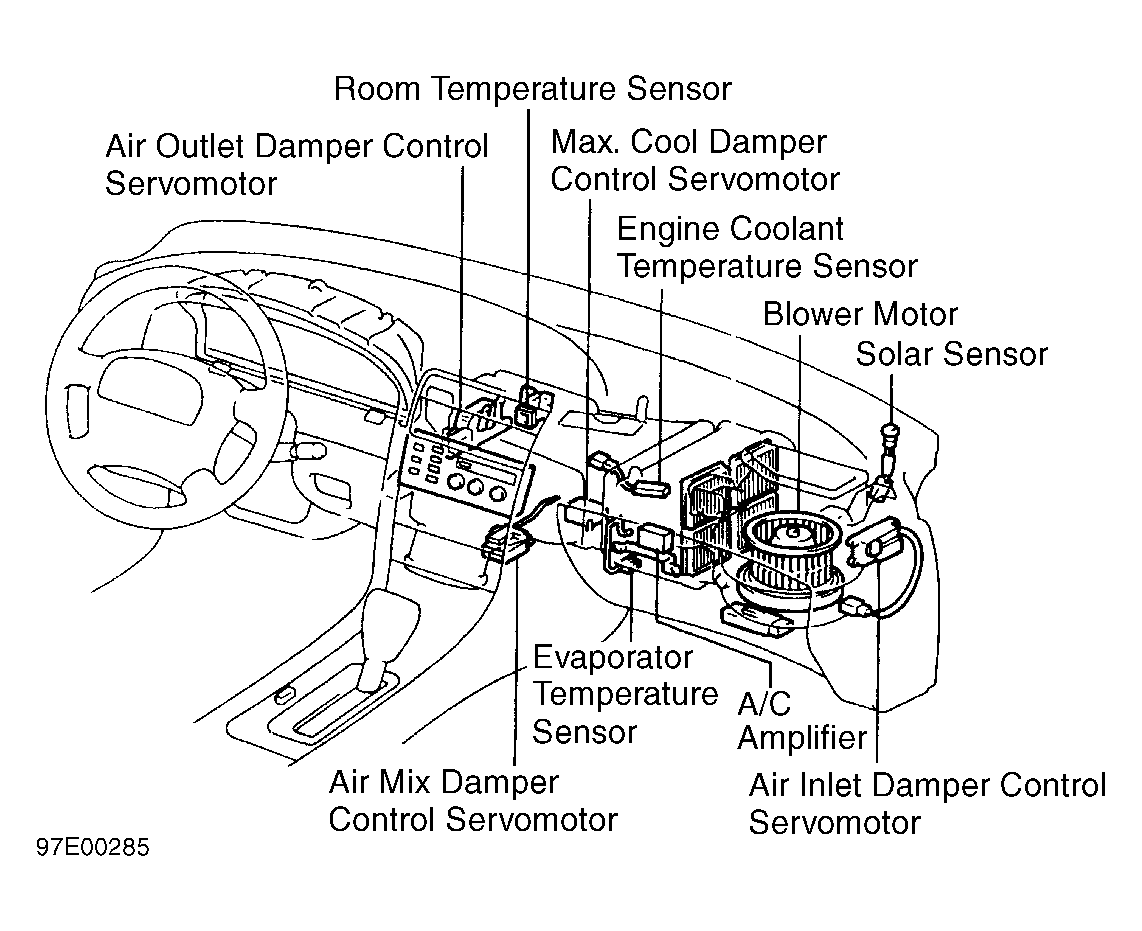 Room Temperature Sensor

Air Outlet Damper Control Servomotor

Max. Cool Damper Control Servomotor

Engine Coolant Temperature Sensor

Blower Motor

Solar Sensor

Evaporator Temperature Sensor

A/C Amplifier

Air Mix Damper Control Servomotor

Air Inlet Damper Control Servomotor

97E00285