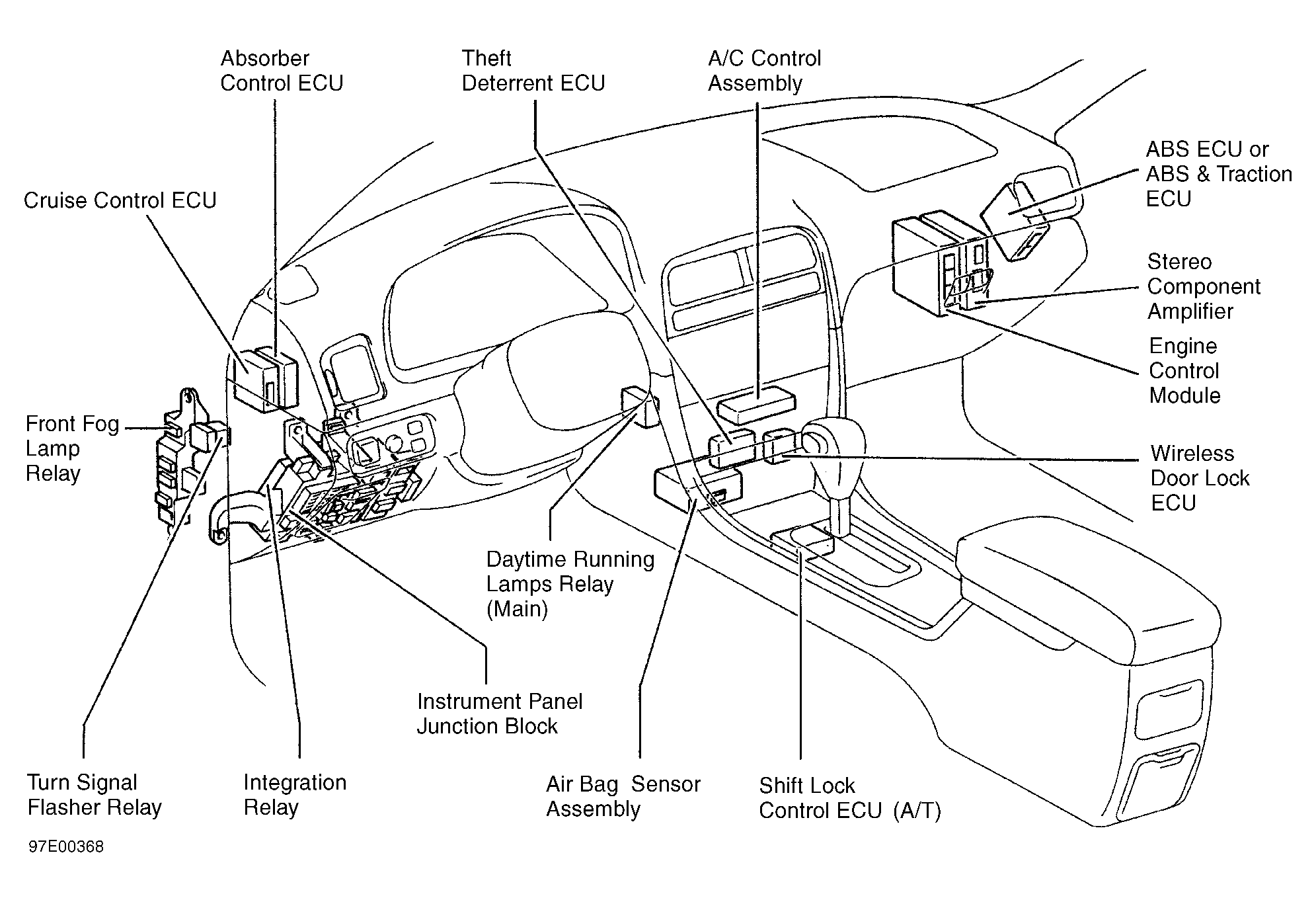 Absorber Control ECU

Theft Deterrent ECU

A/C Control Assembly

ABS ECU or ABS & Traction ECU

Cruise Control ECU

Stereo Component Amplifier

Engine Control Module

Front Fog Lamp Relay

Wireless Door Lock ECU

Daytime Running Lamps Relay (Main)

Instrument Panel Junction Block

Turn Signal Flasher Relay

Integration Relay

Air Bag Sensor Assembly

Shift Lock Control ECU (A/T)

97E00368