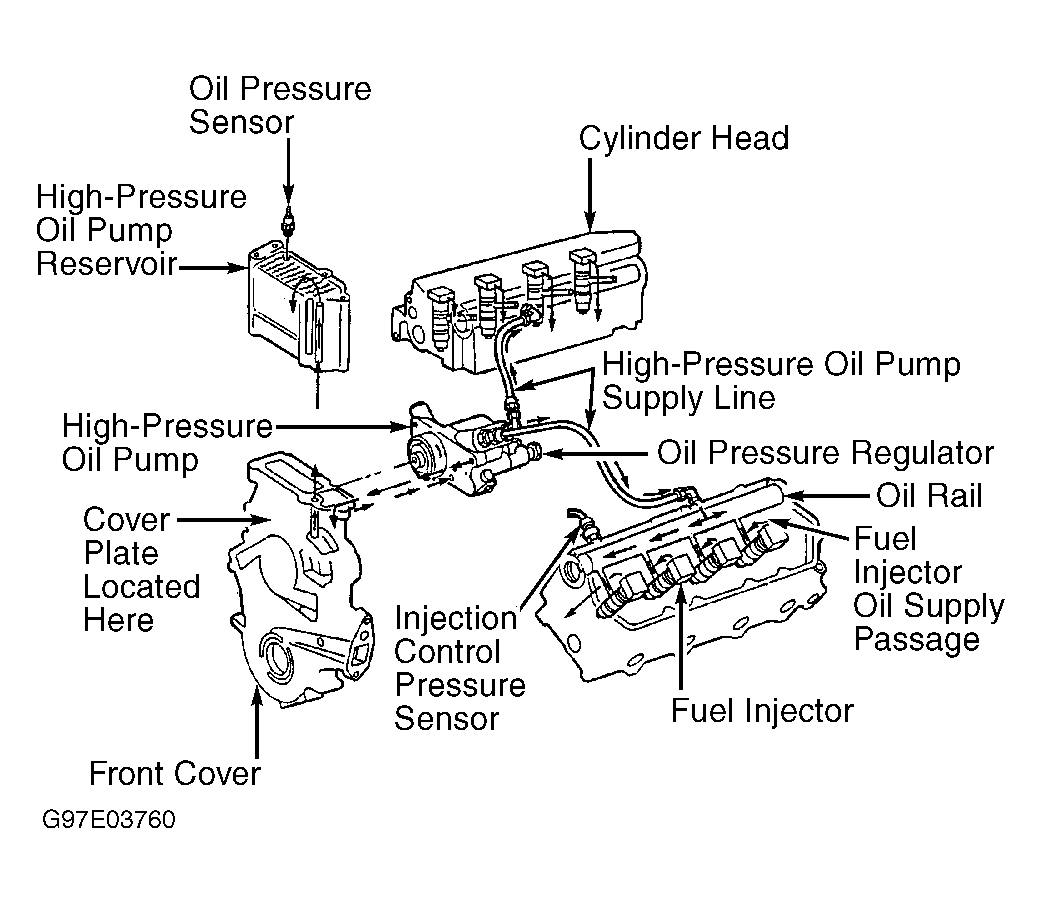 Oil Pressure Sensor

Cylinder Head

High-Pressure Oil Pump Reservoir

High-Pressure Oil Pump Supply Line

High-Pressure Oil Pump

Oil Pressure Regulator

Oil Rail

Cover Plate Located Here

Fuel Injector Oil Supply Passage

Injection Control Pressure Sensor

Fuel Injector

Front Cover

G97E03760