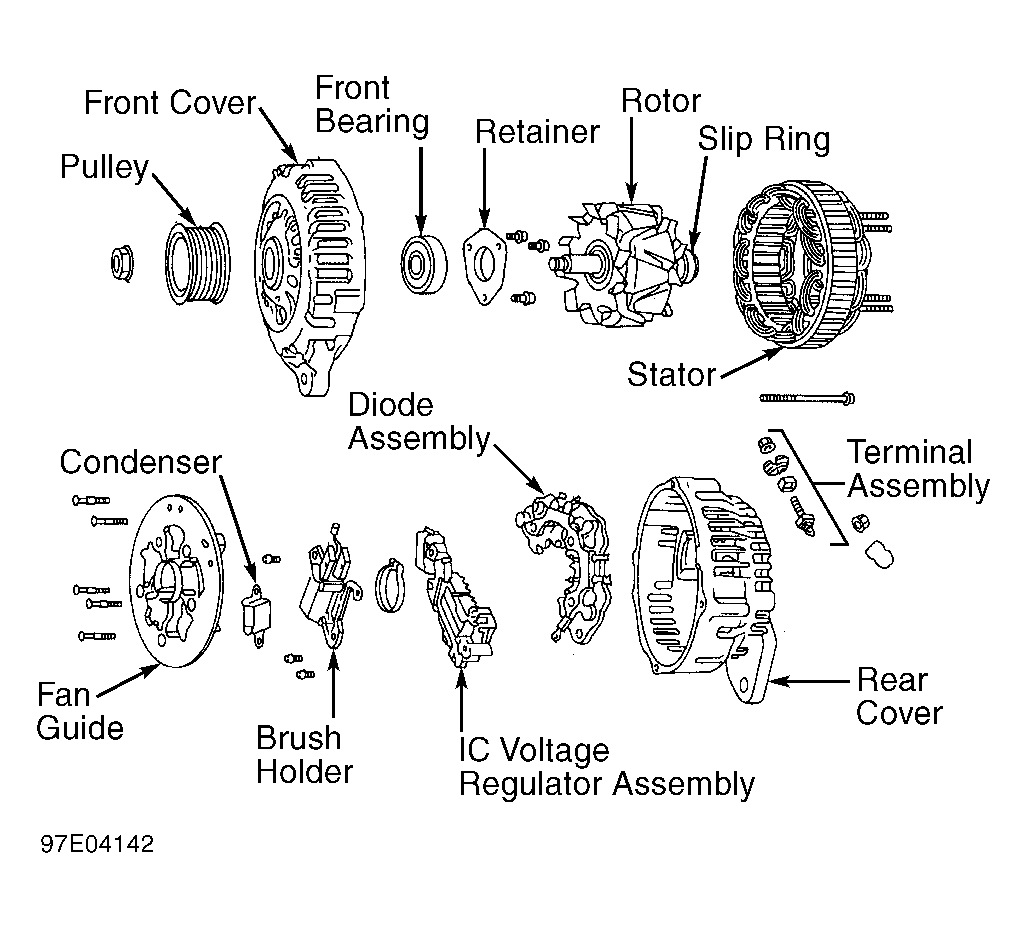 Front Cover
Front Bearing
Retainer
Rotor
Slip Ring
Pulley
Stator
Diode Assembly
Condenser
Terminal Assembly
Fan Guide
Brush Holder
IC Voltage Regulator Assembly
Rear Cover
97E04142