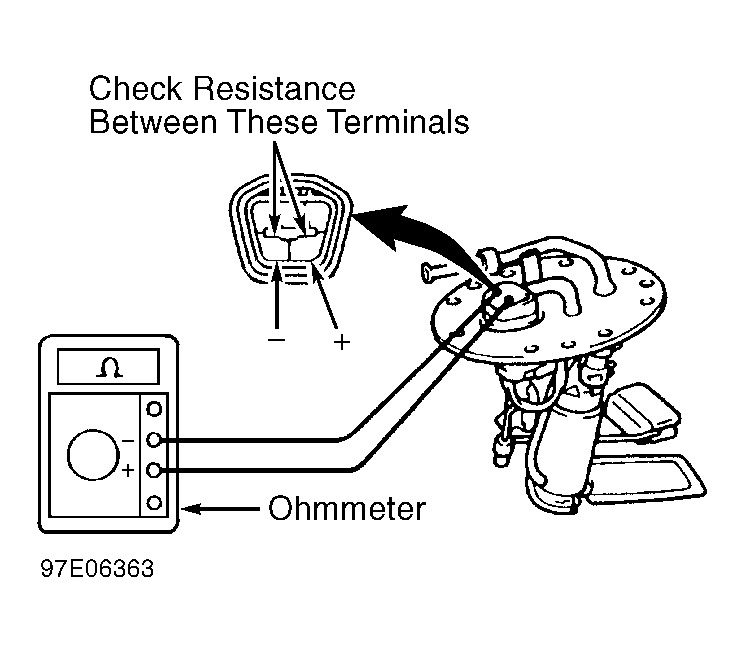 Check Resistance
Between These Terminals

−
+

Ω

−
+

Ohmmeter

97E06363