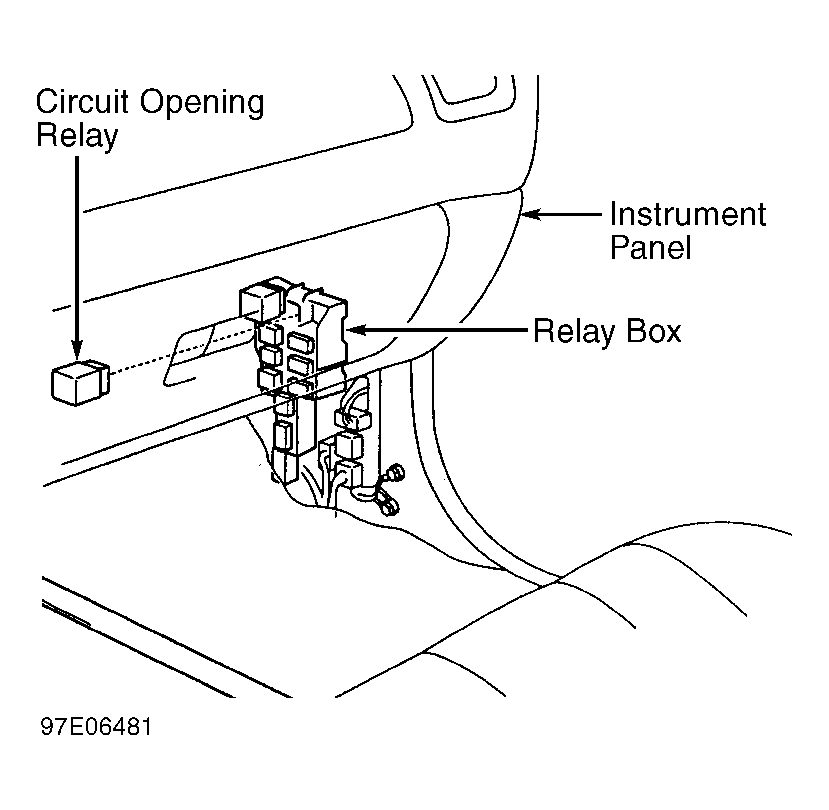 Circuit Opening Relay

Instrument Panel

Relay Box

97E06481